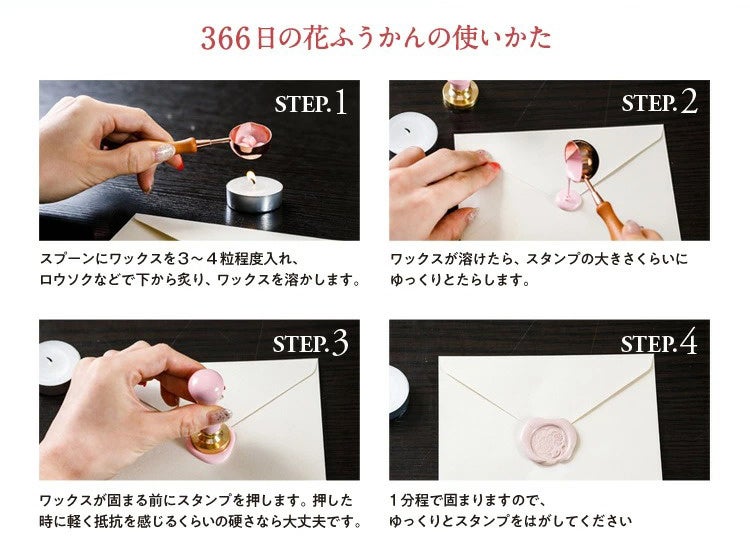 366日の花ふうかんの使いかた

STEP.1

スプーンにワックスを３～４粒程度入れ、ロウソクなどで下から炙り、ワックスを溶かします。

STEP.2

ワックスが溶けたら、スタンプの大きさくらいにゆっくりとたらします。

STEP.3

ワックスが固まる前にスタンプを押します。押した時に軽く抵抗を感じるくらいの硬さなら大丈夫です。

STEP.4

１分程で固まりますので、ゆっくりとスタンプをはがしてください