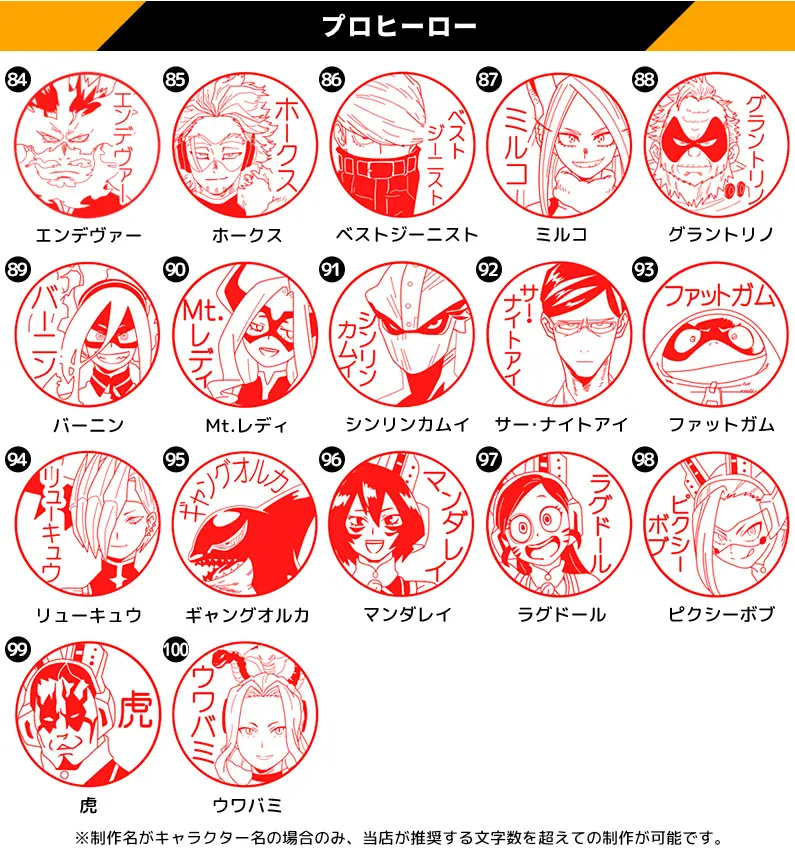 プロヒーロー

84
エンデヴァー
エンデヴァー

85
ホークス
ホークス

86
ベストジーニスト
ベストジーニスト

87
ミルコ
ミルコ

88
グラントリノ
グラントリノ

89
バーニン
バーニン

90
Mt.レディ
Mt.レディ

91
シンリンカムイ
シンリンカムイ

92
サー・ナイトアイ
サー・ナイトアイ

93
ファットガム
ファットガム

94
リューキュウ
リューキュウ

95
ギャングオルカ
ギャングオルカ

96
マンダレイ
マンダレイ

97
ラグドール
ラグドール

98
ピクシーボブ
ピクシーボブ

99
虎
虎

100
ウワバミ
ウワバミ

※制作名がキャラクター名の場合のみ、当店が推奨する文字数を超えての制作が可能です。