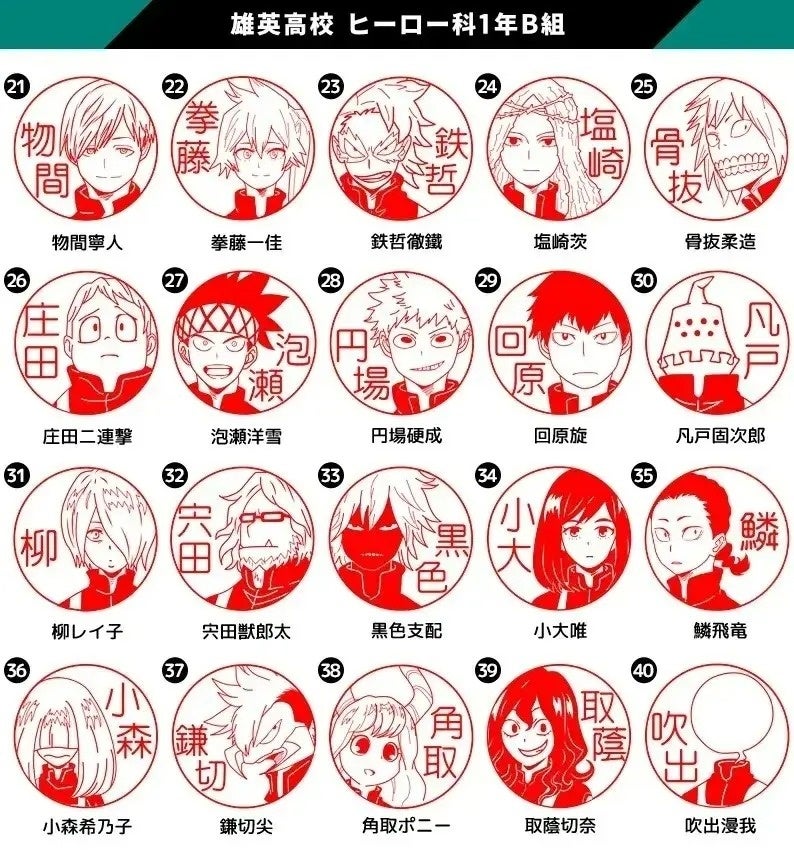 雄英高校 ヒーロー科1年B組

21
物間
物間寧人

22
拳藤
拳藤一佳

23
鉄哲
鉄哲徹鐵

24
塩崎
塩崎茨

25
骨抜
骨抜柔造

26
庄田
庄田二連撃

27
泡瀬
泡瀬洋雪

28
円場
円場硬成

29
回原
回原旋

30
凡戸
凡戸固次郎

31
柳
柳レイ子

32
宍田
宍田獣郎太

33
黒色
黒色支配

34
小大
小大唯

35
鱗
鱗飛竜

36
小森
小森希乃子

37
鎌切
鎌切尖

38
角取
角取ポニー

39
取蔭
取蔭切奈

40
吹出
吹出漫我