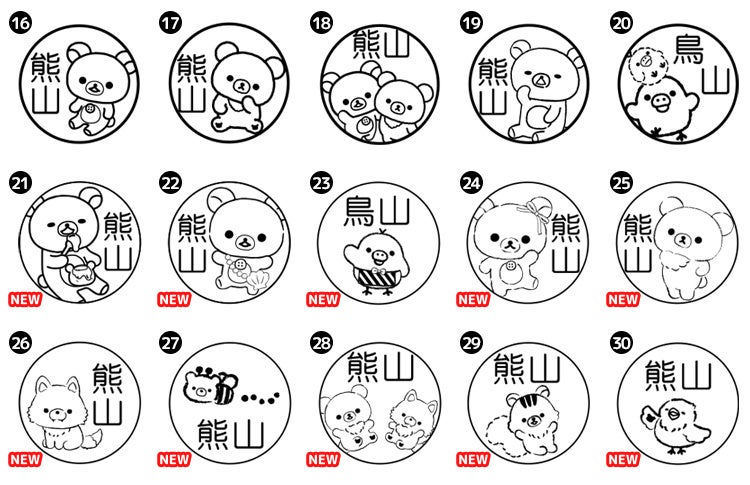 16
熊山

17
熊山

18
熊山

19
熊山

20
鳥山

21
熊山
NEW

22
熊山
NEW

23
鳥山
NEW

24
熊山
NEW

25
熊山
NEW

26
熊山
NEW

27
熊山
NEW

28
熊山
NEW

29
熊山
NEW

30
熊山
NEW