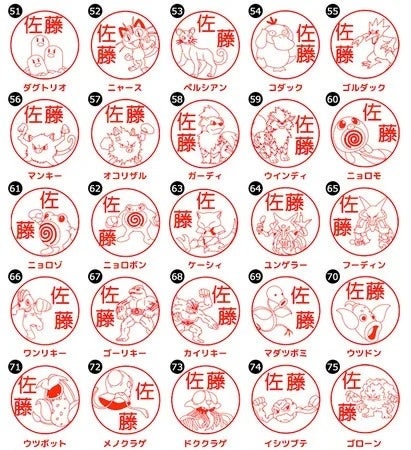 51 佐藤 ダグトリオ
52 佐藤 ニャース
53 佐藤 ペルシアン
54 佐藤 コダック
55 佐藤 ゴルダック

56 佐藤 マンキー
57 佐藤 オコリザル
58 佐藤 ガーディ
59 佐藤 ウインディ
60 佐藤 ニョロモ

61 佐藤 ニョロゾ
62 佐藤 ニョロボン
63 佐藤 ケーシィ
64 佐藤 ユンゲラー
65 佐藤 フーディン

66 佐藤 ワンリキー
67 佐藤 ゴーリキー
68 佐藤 カイリキー
69 佐藤 マダツボミ
70 佐藤 ウツドン

71 佐藤 ウツボット
72 佐藤 メノクラゲ
73 佐藤 ドククラゲ
74 佐藤 イシツブテ
75 佐藤 ゴローン