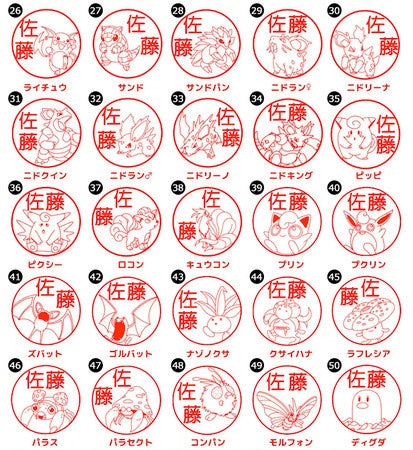 26
佐藤
ライチュウ

27
佐藤
サンド

28
佐藤
サンドパン

29
佐藤
ニドラン♀

30
佐藤
ニドリーナ

31
佐藤
ニドクイン

32
佐藤
ニドラン♂

33
佐藤
ニドリーノ

34
佐藤
ニドキング

35
佐藤
ピッピ

36
佐藤
ピクシー

37
佐藤
ロコン

38
佐藤
キュウコン

39
佐藤
プリン

40
佐藤
プクリン

41
佐藤
ズバット

42
佐藤
ゴルバット

43
佐藤
ナゾノクサ

44
佐藤
クサイハナ

45
佐藤
ラフレシア

46
佐藤
パラス

47
佐藤
パラセクト

48
佐藤
コンパン

49
佐藤
モルフォン

50
佐藤
ディグダ