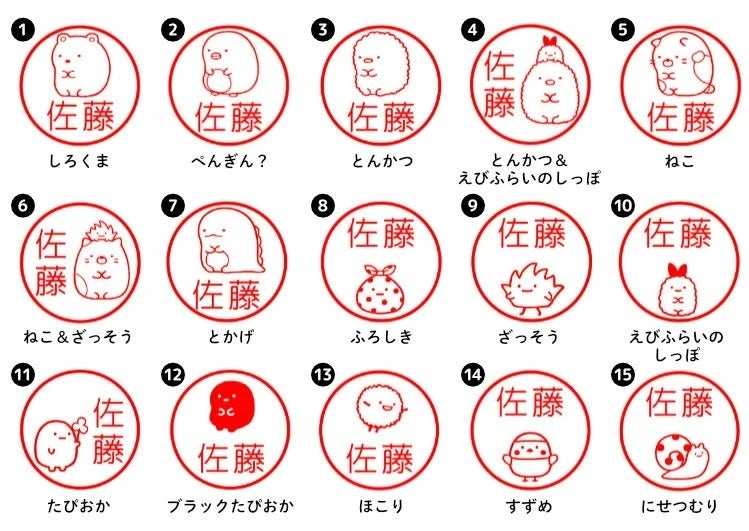 1
佐藤
しろくま

2
佐藤
ぺんぎん？

3
佐藤
とんかつ

4
佐藤
とんかつ＆えびふらいのしっぽ

5
佐藤
ねこ

6
佐藤
ねこ＆ざっそう

7
佐藤
とかげ

8
佐藤
ふろしき

9
佐藤
ざっそう

10
佐藤
えびふらいのしっぽ

11
佐藤
たぴおか

12
佐藤
ブラックたぴおか

13
佐藤
ほこり

14
佐藤
すずめ

15
佐藤
にせつむり