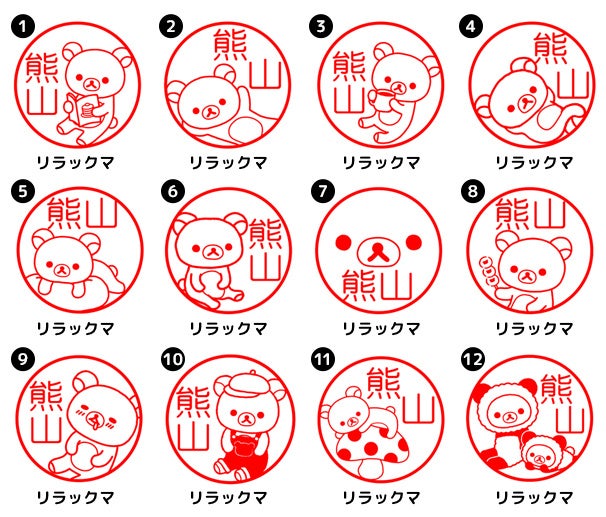 1
熊山
リラックマ

2
熊山
リラックマ

3
熊山
リラックマ

4
熊山
リラックマ

5
熊山
リラックマ

6
熊山
リラックマ

7
熊山
リラックマ

8
熊山
リラックマ

9
熊山
リラックマ

10
熊山
リラックマ

11
熊山
リラックマ

12
熊山
リラックマ