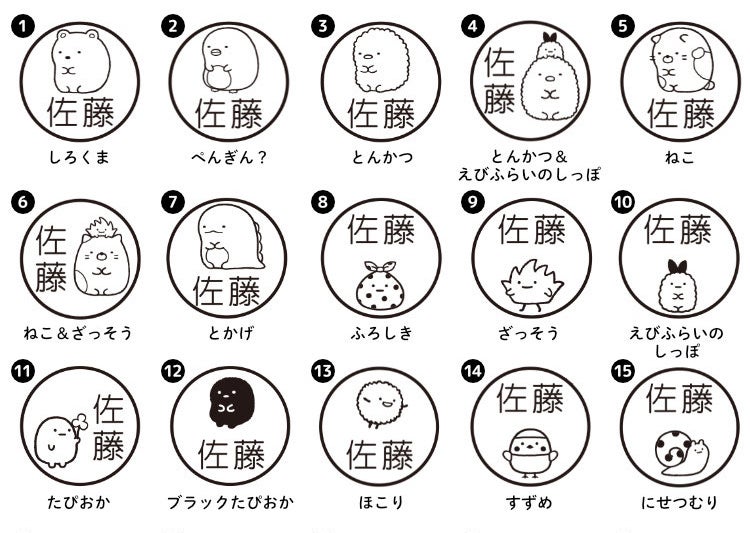 1
佐藤
しろくま

2
佐藤
ぺんぎん？

3
佐藤
とんかつ

4
佐藤
とんかつ＆えびふらいのしっぽ

5
佐藤
ねこ

6
佐藤
ねこ＆ざっそう

7
佐藤
とかげ

8
佐藤
ふろしき

9
佐藤
ざっそう

10
佐藤
えびふらいのしっぽ

11
佐藤
たぴおか

12
佐藤
ブラックたぴおか

13
佐藤
ほこり

14
佐藤
すずめ

15
佐藤
にせつむり