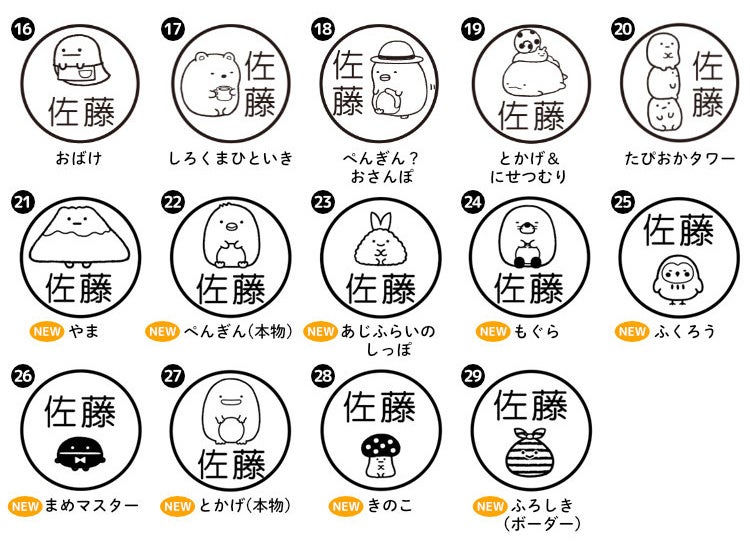 16
佐藤
おばけ

17
佐藤
しろくまひといき

18
佐藤
ぺんぎん？
おさんぽ

19
佐藤
とかげ＆
にせつむり

20
佐藤
たぴおかタワー

21
佐藤
NEW やま

22
佐藤
NEW ぺんぎん(本物)

23
佐藤
NEW あじふらいの
しっぽ

24
佐藤
NEW もぐら

25
佐藤
NEW ふくろう

26
佐藤
NEW まめマスター

27
佐藤
NEW とかげ(本物)

28
佐藤
NEW きのこ

29
佐藤
NEW ふろしき
（ボーダー）