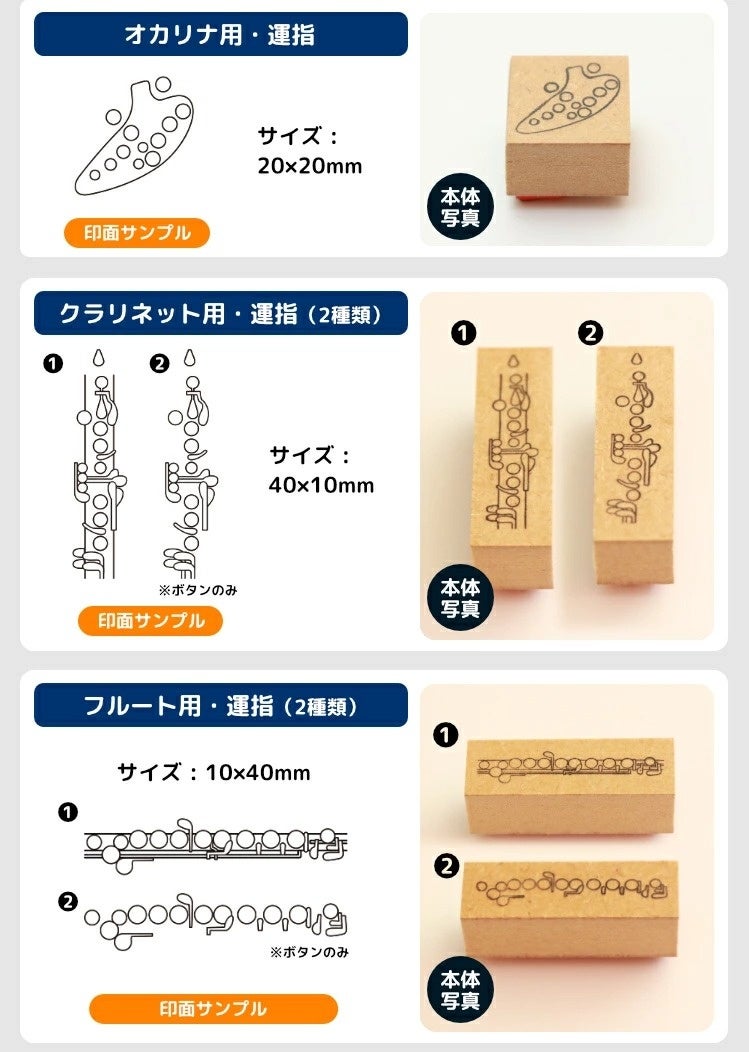 オカリナ用・運指

サイズ：
20×20mm

印面サンプル

本体写真

クラリネット用・運指（2種類）

❶ ❷

サイズ：
40×10mm

※ボタンのみ

印面サンプル

❶ ❷

本体写真

フルート用・運指（2種類）

サイズ：10×40mm

❶

❷

※ボタンのみ

印面サンプル

❶

❷

本体写真