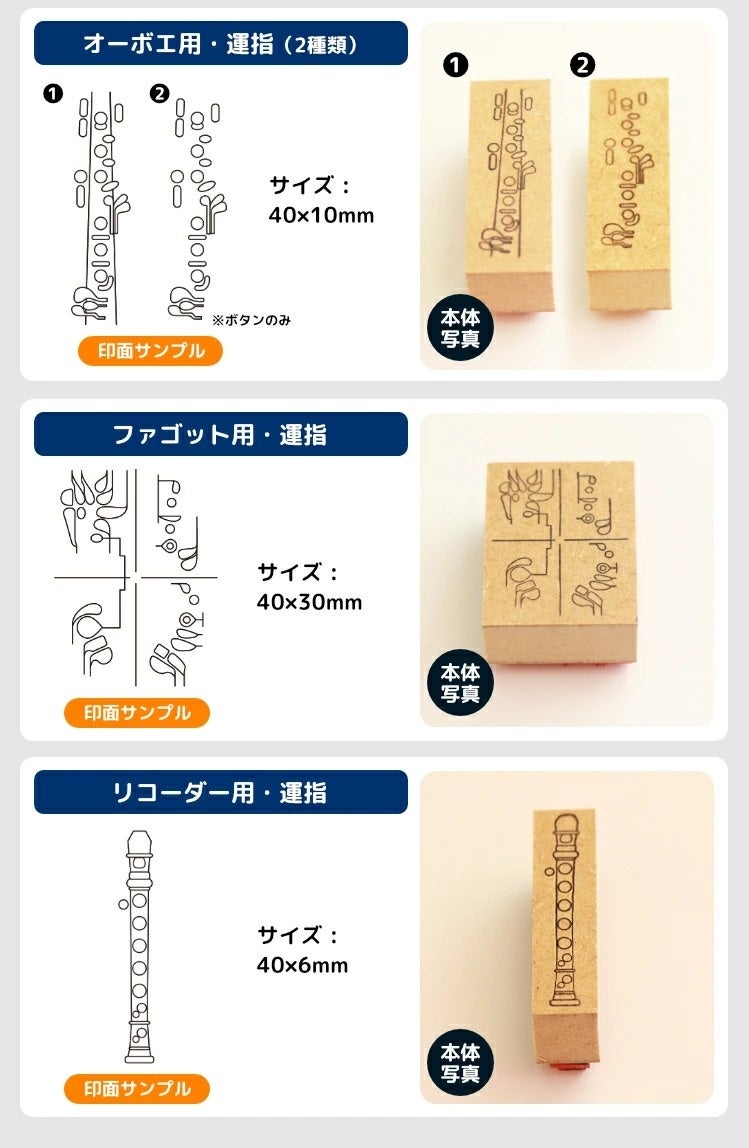 オーボエ用・運指（2種類）

❶ ❷

サイズ：
40×10mm

※ボタンのみ

印面サンプル

❶ ❷

本体写真

ファゴット用・運指

サイズ：
40×30mm

印面サンプル

本体写真

リコーダー用・運指

サイズ：
40×6mm

印面サンプル

本体写真