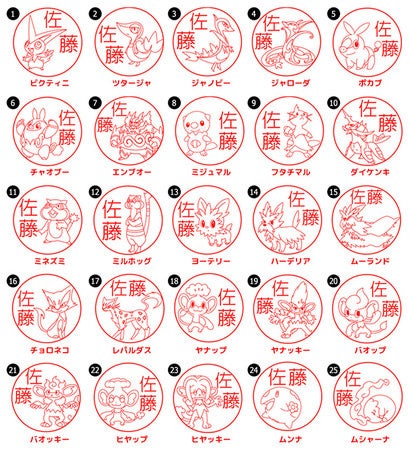 1 佐藤 ビクティニ

2 佐藤 ツタージャ

3 佐藤 ジャノビー

4 佐藤 ジャローダ

5 佐藤 ポカブ

6 佐藤 チャオブー

7 佐藤 エンブオー

8 佐藤 ミジュマル

9 佐藤 フタチマル

10 佐藤 ダイケンキ

11 佐藤 ミネズミ

12 佐藤 ミルホッグ

13 佐藤 ヨーテリー

14 佐藤 ハーデリア

15 佐藤 ムーランド

16 佐藤 チョロネコ

17 佐藤 レパルダス

18 佐藤 ヤナップ

19 佐藤 ヤナッキー

20 佐藤 バオップ

21 佐藤 バオッキー

22 佐藤 ヒヤップ

23 佐藤 ヒヤッキー

24 佐藤 ムンナ

25 佐藤 ムシャーナ