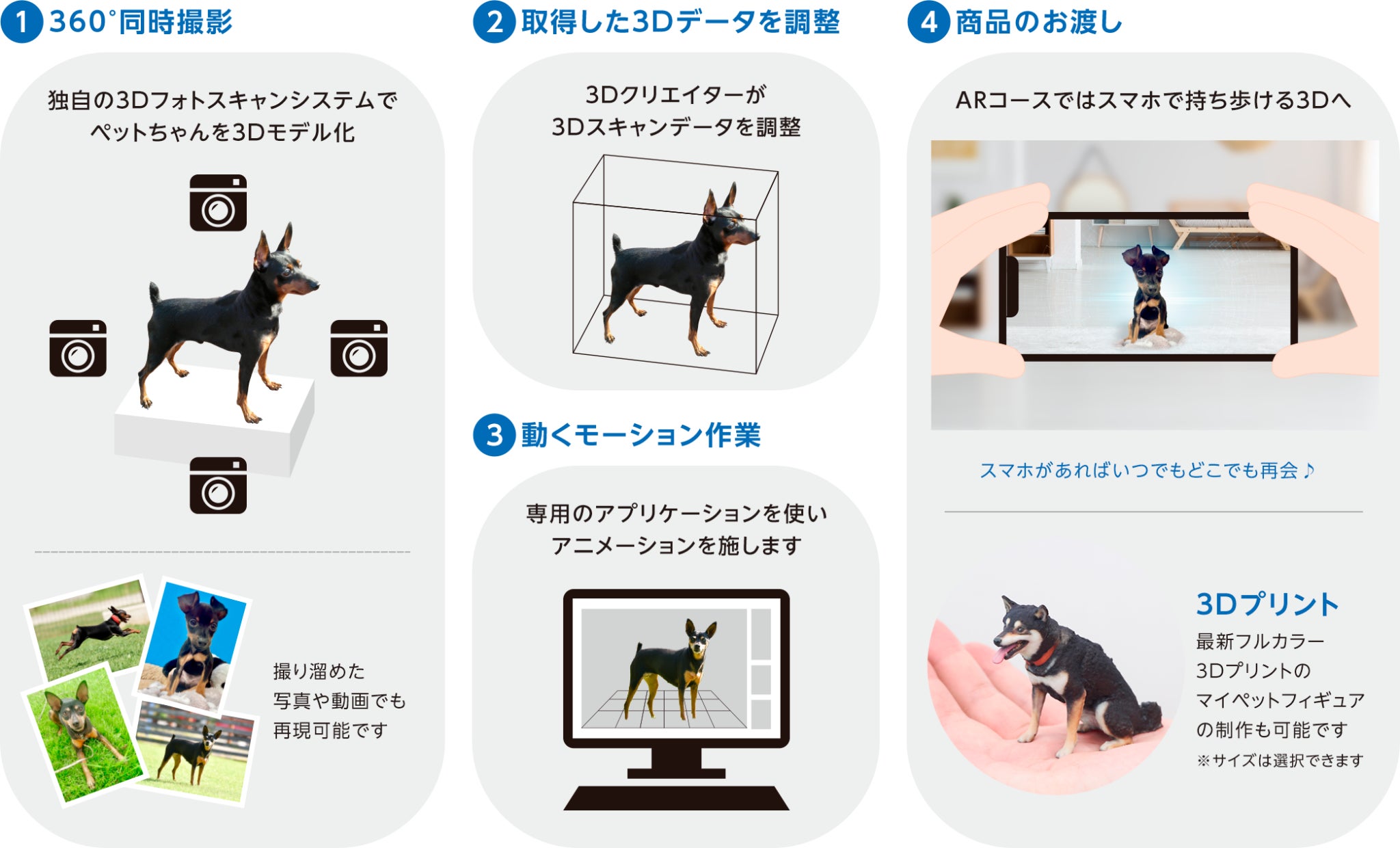 1 360°同時撮影

独自の3Dフォトスキャンシステムでペットちゃんを3Dモデル化

撮り溜めた写真や動画でも再現可能です

2 取得した3Dデータを調整

3Dクリエイターが3Dスキャンデータを調整

3 動くモーション作業

専用のアプリケーションを使いアニメーションを施します

4 商品のお渡し

ARコースではスマホで持ち歩ける3Dへ

スマホがあればいつでもどこでも再会♪

3Dプリント

最新フルカラー3Dプリントのマイペットフィギュアの制作も可能です

※サイズは選択できます