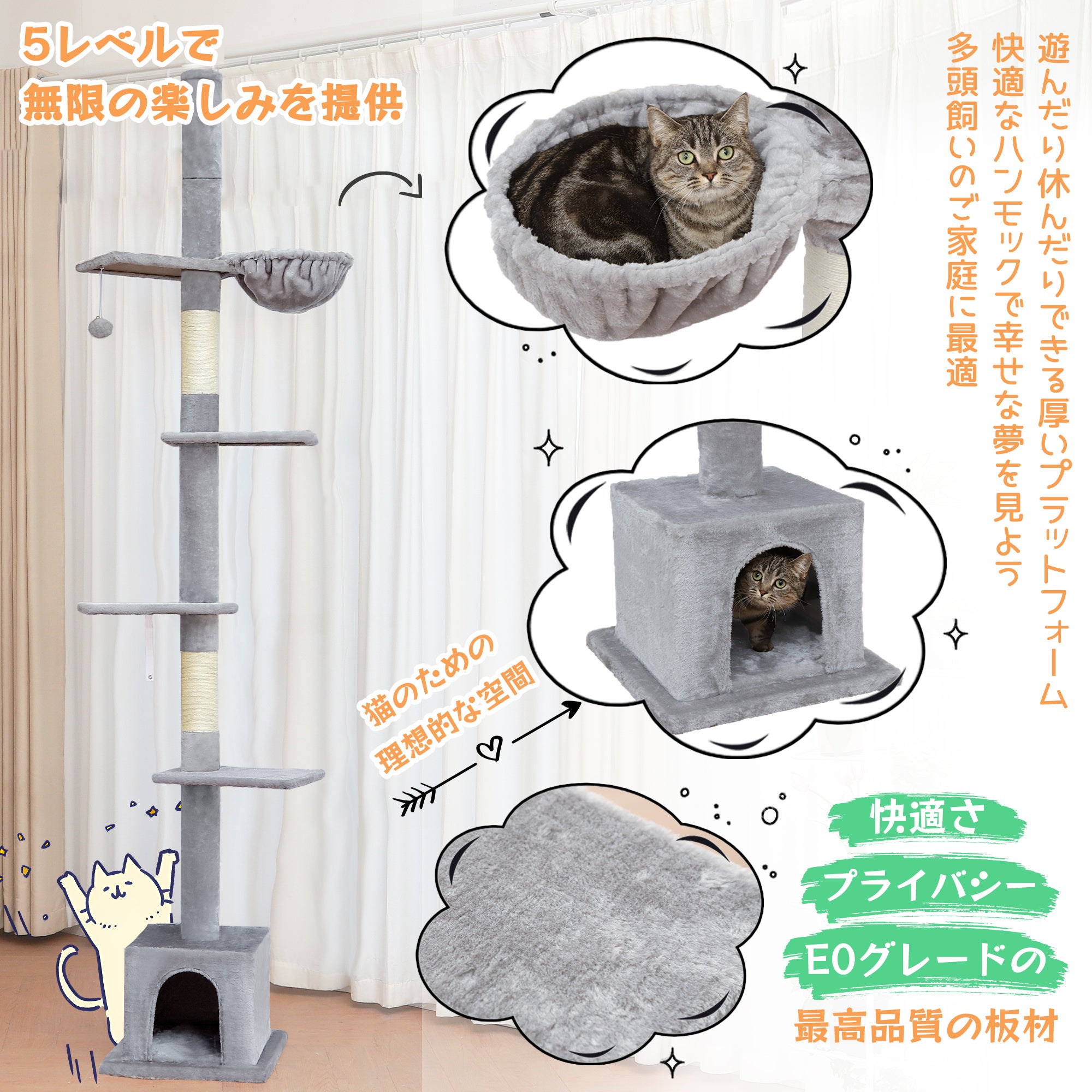 5レベルで
無限の楽しみを提供

遊んだり休んだりできる厚いプラットフォーム
快適なハンモックで幸せな夢を見よう
多頭飼いのご家庭に最適

猫のための
理想的な空間

快適さ
プライバシー
E0グレードの
最高品質の板材