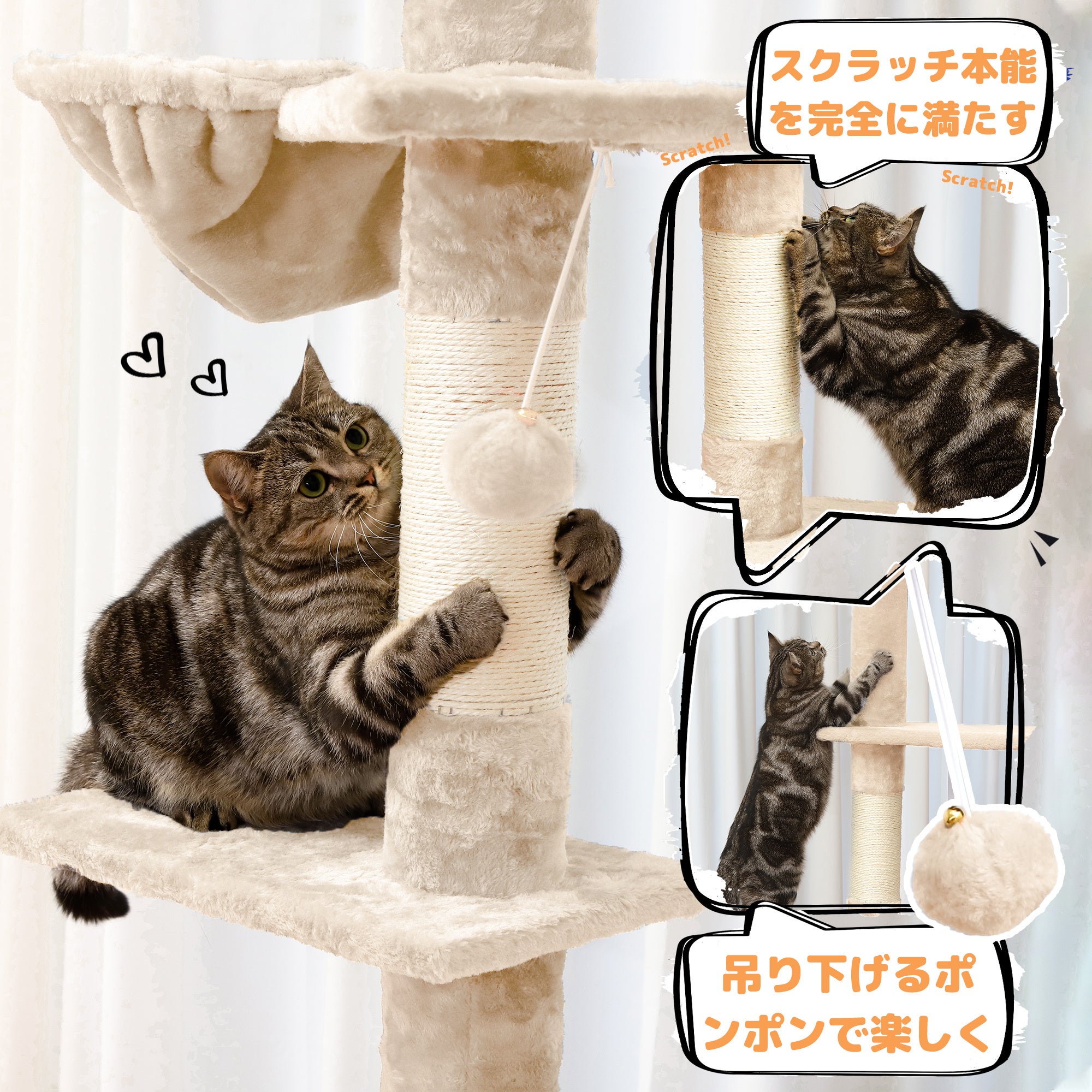 スクラッチ本能を完全に満たす

Scratch!

Scratch!

吊り下げるポンポンで楽しく