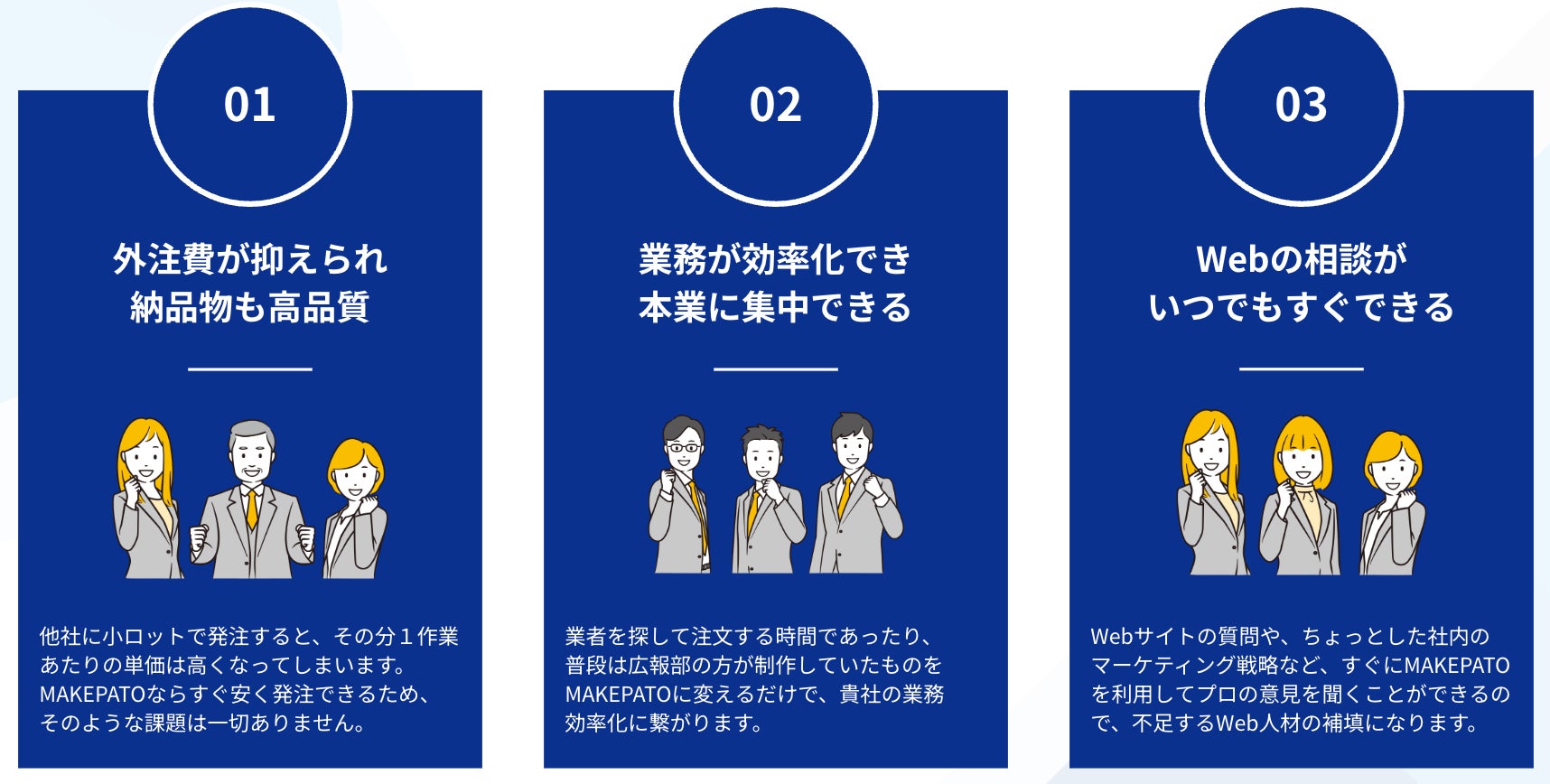 01

外注費が抑えられ
納品物も高品質

他社に小ロットで発注すると、その分１作業あたりの単価は高くなってしまいます。MAKEPATOならすぐ安く発注できるため、そのような課題は一切ありません。

02

業務が効率化でき
本業に集中できる

業者を探して注文する時間であったり、普段は広報部の方が制作していたものをMAKEPATOに変えるだけで、貴社の業務効率化に繋がります。

03

Webの相談が
いつでもすぐできる

Webサイトの質問や、ちょっとした社内のマーケティング戦略など、すぐにMAKEPATOを利用してプロの意見を聞くことができるので、不足するWeb人材の補填になります。