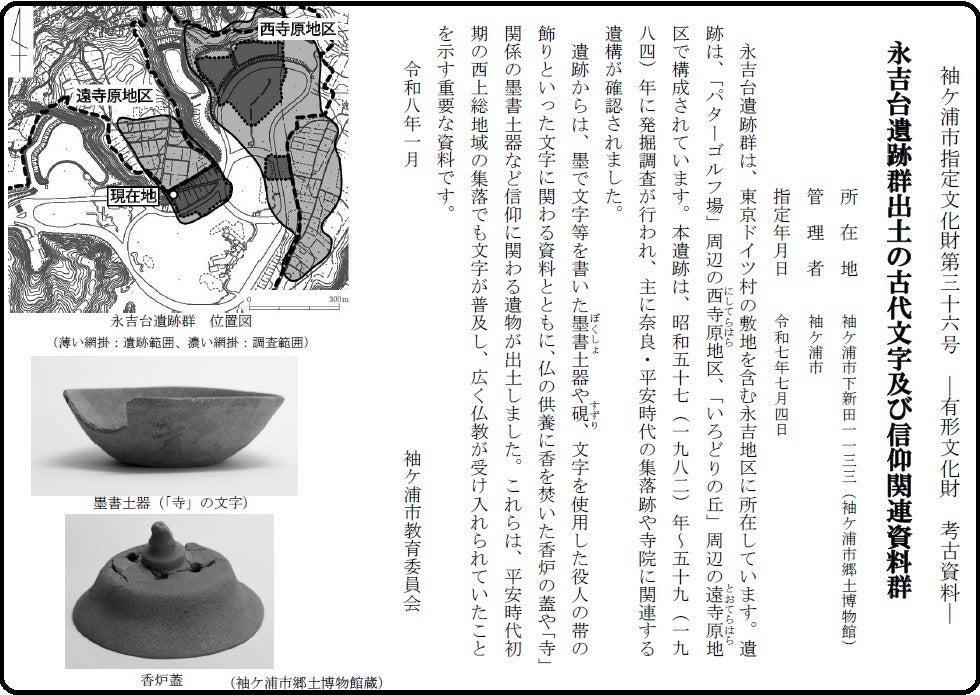 袖ケ浦市指定文化財第三十六号　―有形文化財　考古資料―

永吉台遺跡群出土の古代文字及び信仰関連資料群

所在地　袖ケ浦市下新田一一三三（袖ケ浦市郷土博物館）
管理者　袖ケ浦市
指定年月日　令和七年七月四日

永吉台遺跡群は、東京ドイツ村の敷地を含む永吉地区に所在しています。遺跡は、「パターゴルフ場」周辺の西寺原（にしてらはら）地区、「いろどりの丘」周辺の遠寺原（とおてらはら）地区で構成されています。本遺跡は、昭和五十七（一九八二）年～五十九（一九八四）年に発掘調査が行われ、主に奈良・平安時代の集落跡や寺院に関連する遺構が確認されました。

遺跡からは、墨で文字等を書いた墨書（ぼくしょ）土器や硯（すずり）、文字を使用した役人の帯の飾りといった文字に関わる資料とともに、仏の供養に香を焚いた香炉の蓋や「寺」関係の墨書土器など信仰に関わる遺物が出土しました。これらは、平安時代初期の西上総地域の集落でも文字が普及し、広く仏教が受け入れられていたことを示す重要な資料です。

令和八年一月

袖ケ浦市教育委員会

西寺原地区
遠寺原地区
現在地
0
300m
永吉台遺跡群　位置図
（薄い網掛：遺跡範囲、濃い網掛：調査範囲）

墨書土器（「寺」の文字）

香炉蓋

（袖ケ浦市郷土博物館蔵）