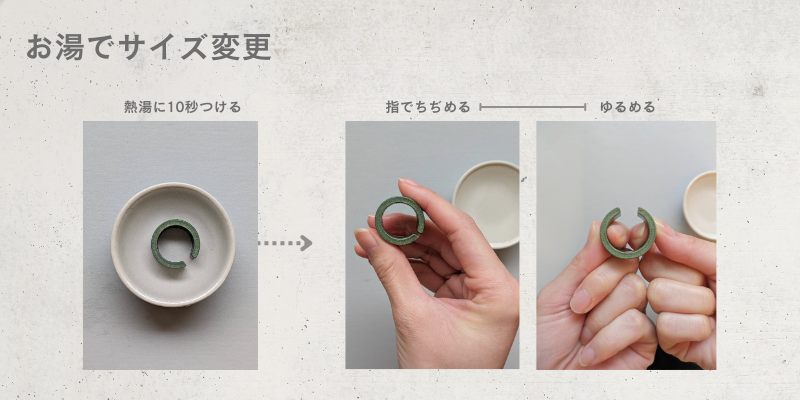 お湯でサイズ変更

熱湯に10秒つける

指でちぢめる

ゆるめる