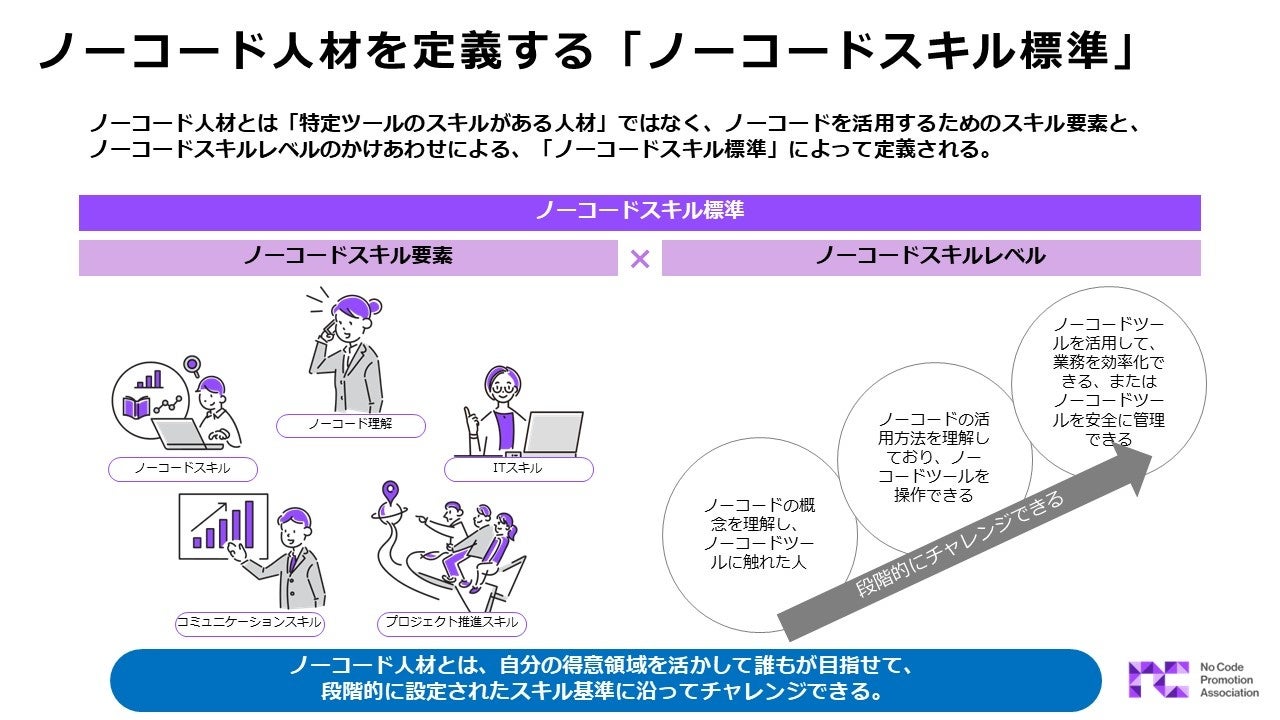 ノーコード人材を定義する「ノーコードスキル標準」

ノーコード人材とは「特定ツールのスキルがある人材」ではなく、ノーコードを活用するためのスキル要素と、ノーコードスキルレベルのかけあわせによる、「ノーコードスキル標準」によって定義される。

ノーコードスキル標準

ノーコードスキル要素

×

ノーコードスキルレベル

ノーコード理解

ノーコードスキル

ITスキル

コミュニケーションスキル

プロジェクト推進スキル

ノーコードの概念を理解し、ノーコードツールに触れた人

ノーコードの活用方法を理解しており、ノーコードツールを操作できる

ノーコードツールを活用して、業務を効率化できる、またはノーコードツールを安全に管理できる

段階的にチャレンジできる

ノーコード人材とは、自分の得意領域を活かして誰もが目指せて、段階的に設定されたスキル基準に沿ってチャレンジできる。

No Code Promotion Association