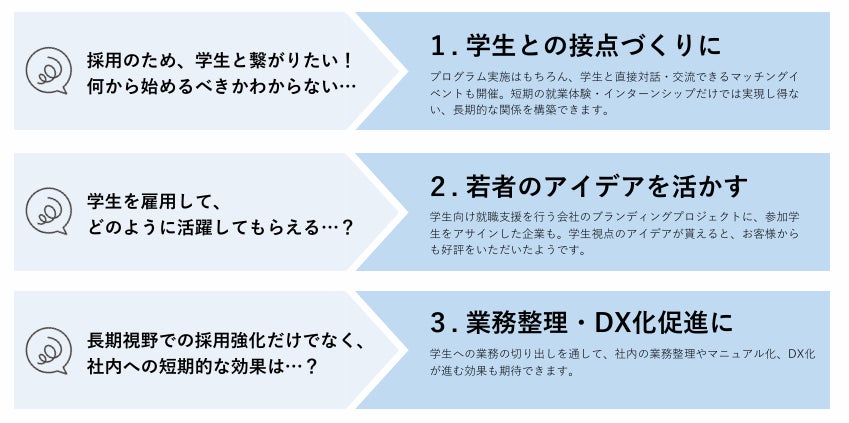 採用のため、学生と繋がりたい！
何から始めるべきかわからない…

1.学生との接点づくりに

プログラム実施はもちろん、学生と直接対話・交流できるマッチングイベントも開催。短期の就業体験・インターンシップだけでは実現し得ない、長期的な関係を構築できます。

学生を雇用して、
どのように活躍してもらえる…？

2.若者のアイデアを活かす

学生向け就職支援を行う会社のブランディングプロジェクトに、参加学生をアサインした企業も。学生視点のアイデアが貰えると、お客様からも好評をいただいたようです。

長期視野での採用強化だけでなく、
社内への短期的な効果は…？

3.業務整理・DX化促進に

学生への業務の切り出しを通して、社内の業務整理やマニュアル化、DX化が進む効果も期待できます。