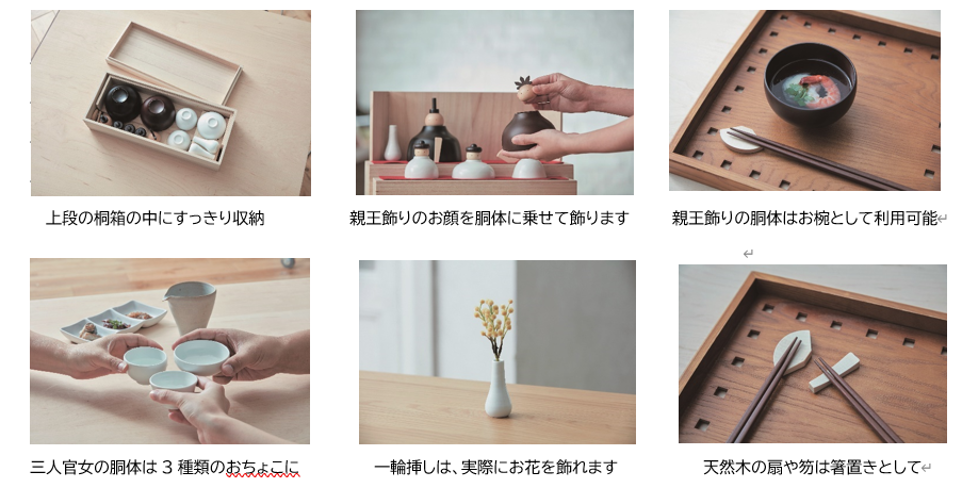 上段の桐箱の中にすっきり収納

親王飾りのお顔を胴体に乗せて飾ります

親王飾りの胴体はお椀として利用可能

三人官女の胴体は 3 種類のおちょこに

一輪挿しは、実際にお花を飾れます

天然木の扇や笏は箸置きとして