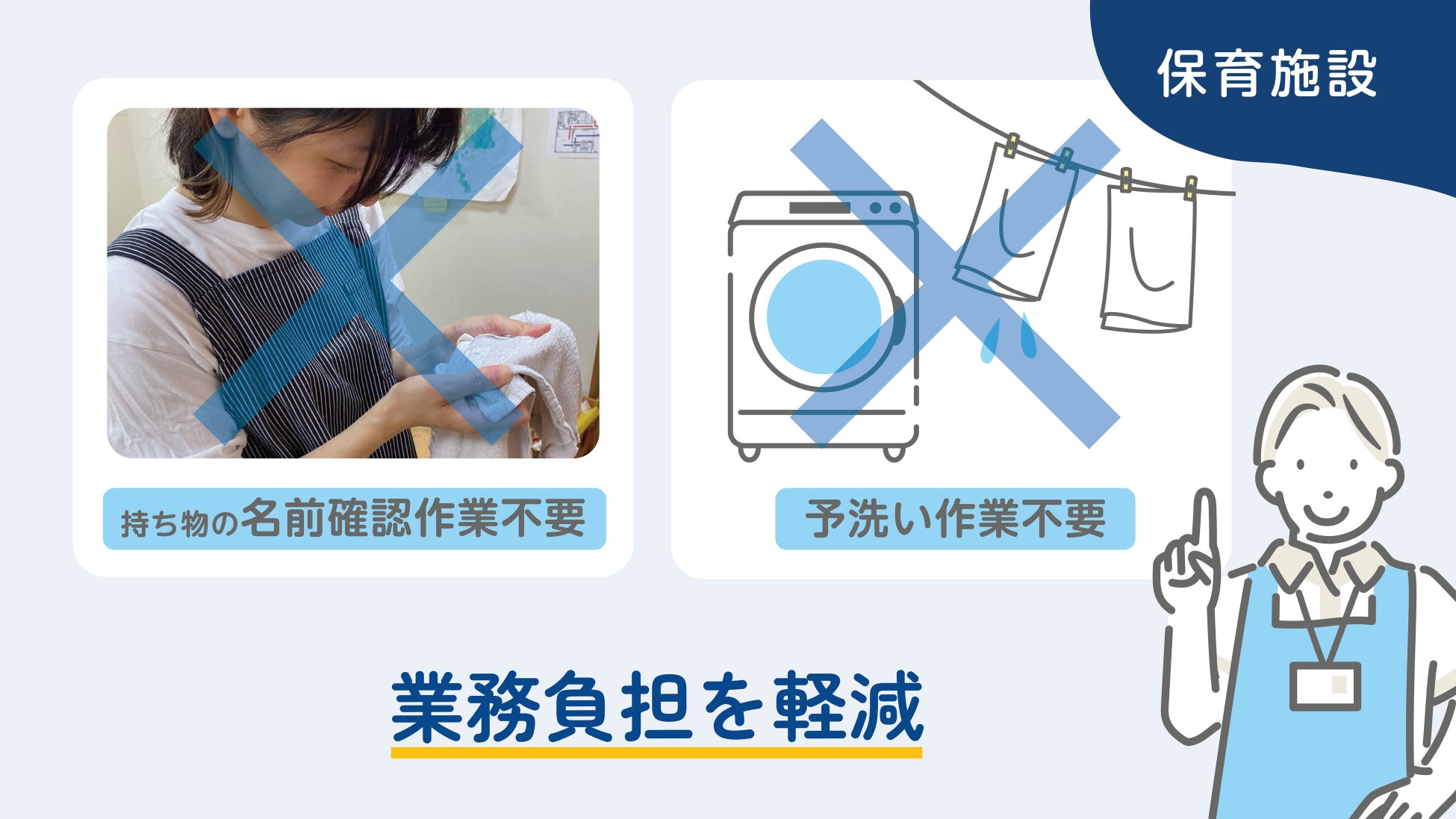 保育施設

持ち物の名前確認作業不要

予洗い作業不要

業務負担を軽減