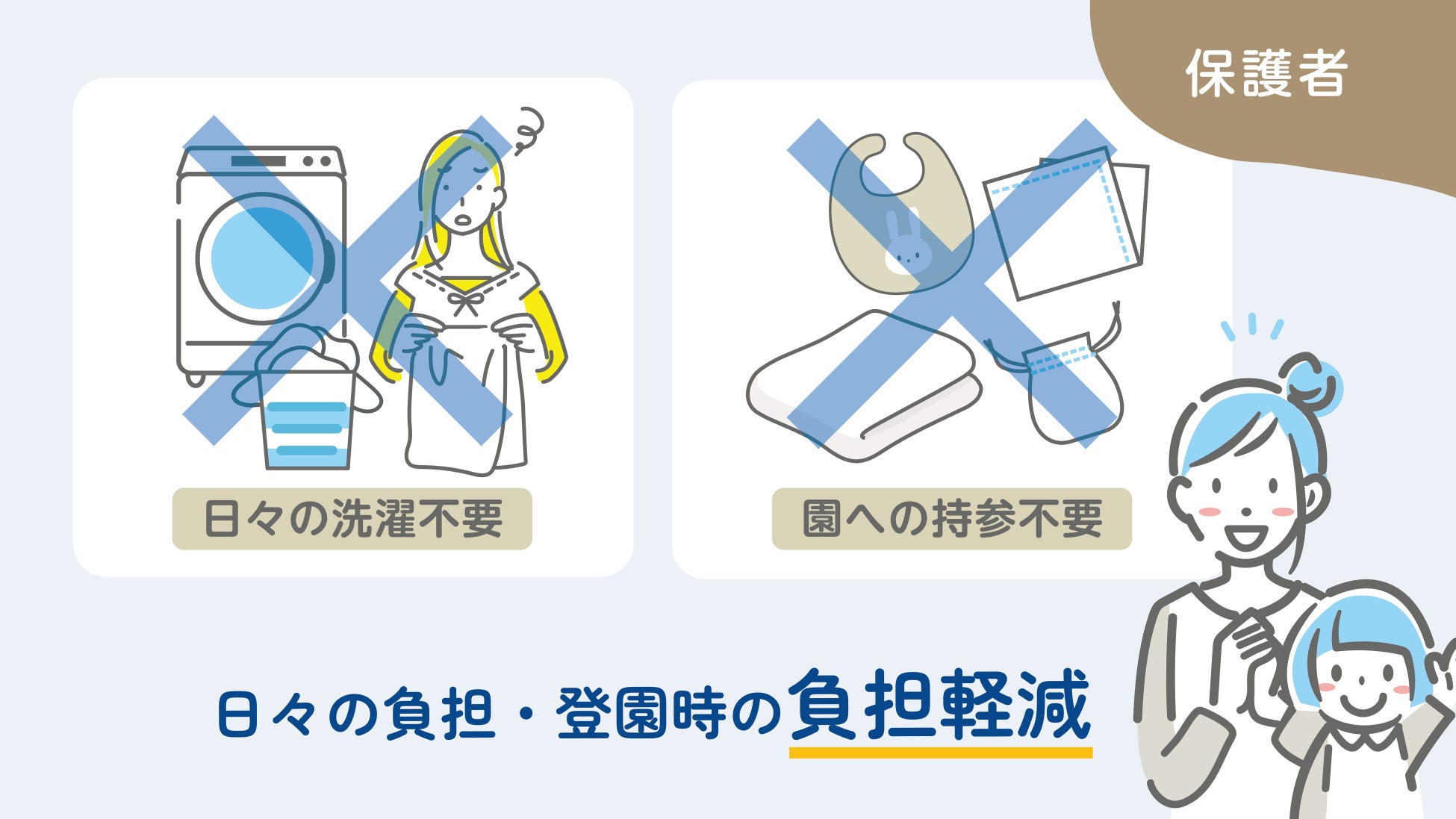 保護者

日々の洗濯不要

園への持参不要

日々の負担・登園時の負担軽減