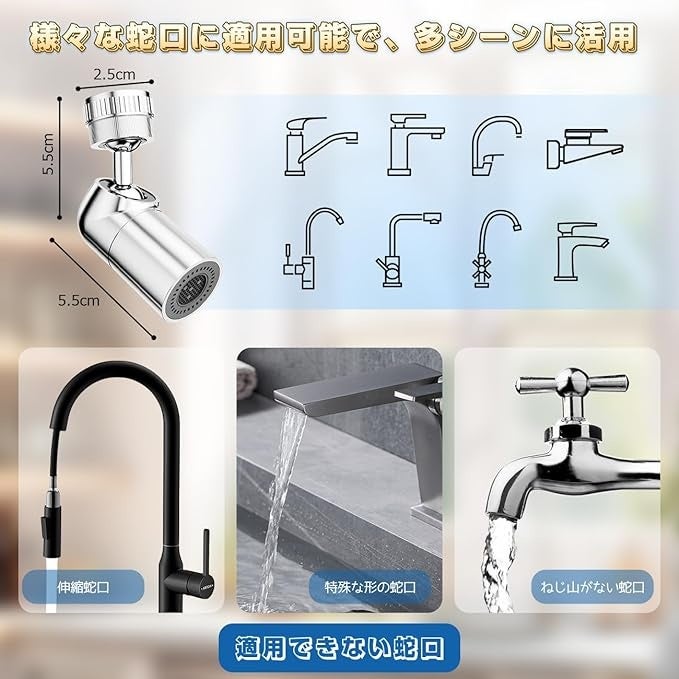 様々な蛇口に適用可能で、多シーンに活用

2.5cm

5.5cm

5.5cm

伸縮蛇口

特殊な形の蛇口

ねじ山がない蛇口

適用できない蛇口