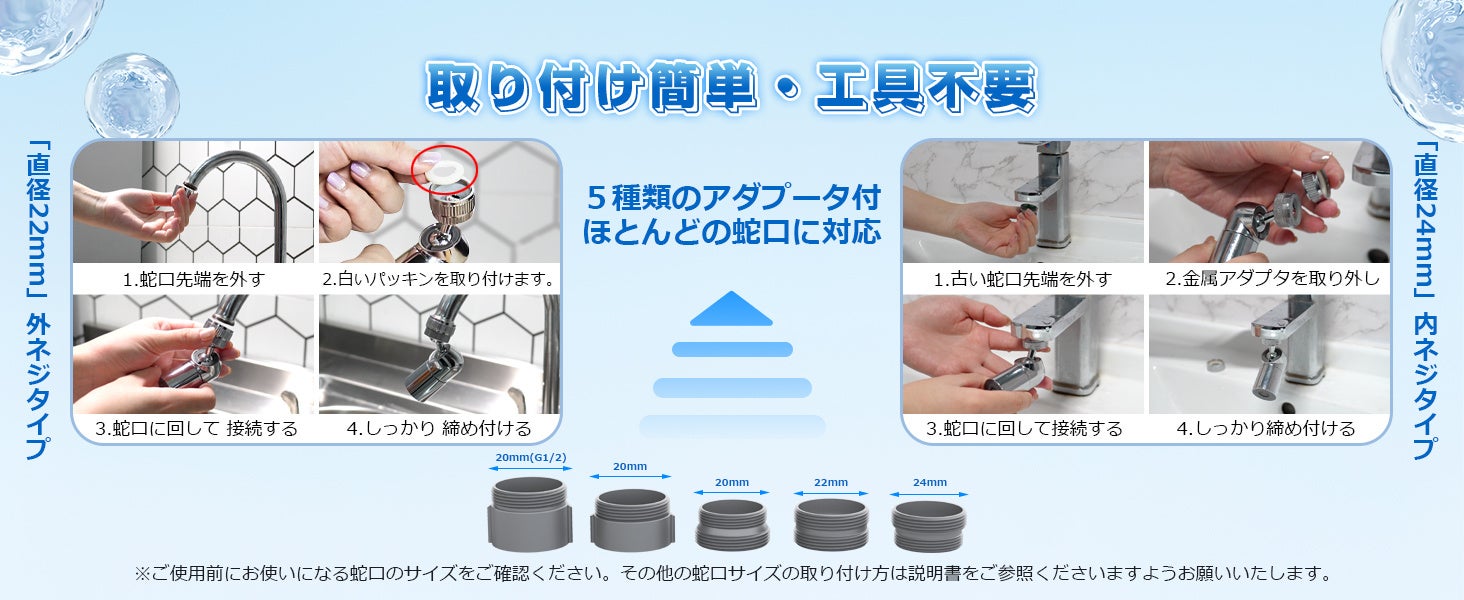 取り付け簡単・工具不要

「直径22mm」外ネジタイプ

1.蛇口先端を外す
2.白いパッキンを取り付けます。
3.蛇口に回して 接続する
4.しっかり 締め付ける

5種類のアダプータ付
ほとんどの蛇口に対応

「直径24mm」内ネジタイプ

1.古い蛇口先端を外す
2.金属アダプタを取り外し
3.蛇口に回して接続する
4.しっかり締め付ける

20mm(G1/2)
20mm
20mm
22mm
24mm

※ご使用前にお使いになる蛇口のサイズをご確認ください。その他の蛇口サイズの取り付け方は説明書をご参照くださいますようお願いいたします。