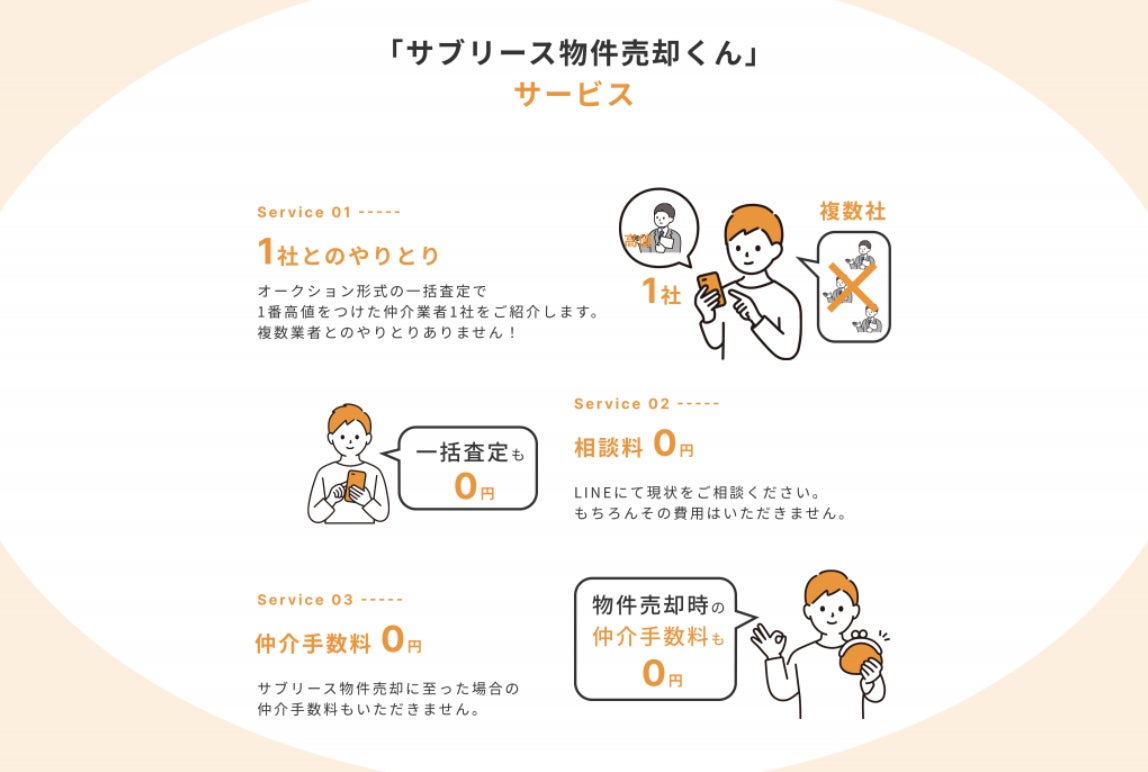 「サブリース物件売却くん」
サービス

Service 01 -----
1社とのやりとり
オークション形式の一括査定で
1番高値をつけた仲介業者1社をご紹介します。
複数業者とのやりとりありません！

高値
1社
複数社

一括査定も
0円

Service 02 -----
相談料 0円
LINEにて現状をご相談ください。
もちろんその費用はいただきません。

Service 03 -----
仲介手数料 0円
サブリース物件売却に至った場合の
仲介手数料もいただきません。

物件売却時の
仲介手数料も
0円