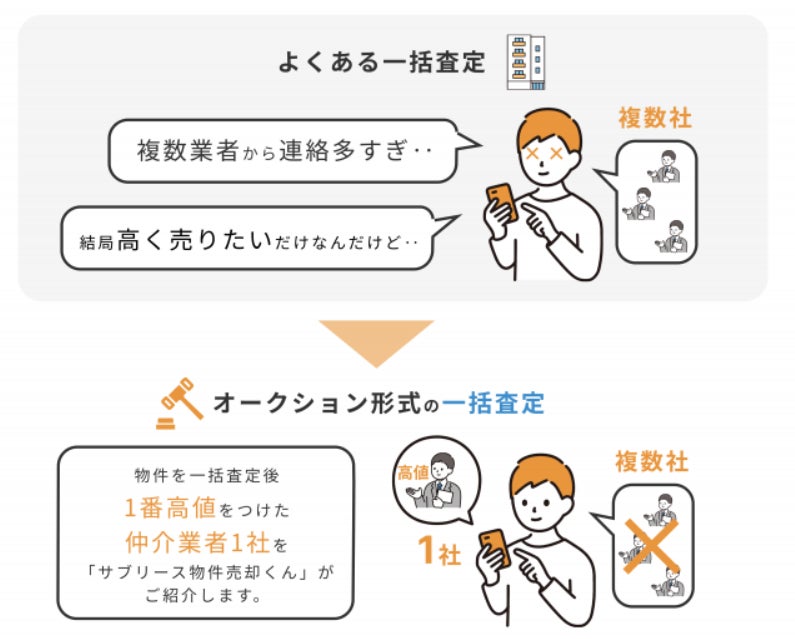 よくある一括査定

複数業者から連絡多すぎ‥

結局高く売りたいだけなんだけど‥

複数社

オークション形式の一括査定

物件を一括査定後
1番高値をつけた
仲介業者1社を
「サブリース物件売却くん」が
ご紹介します。

高値

1社

複数社