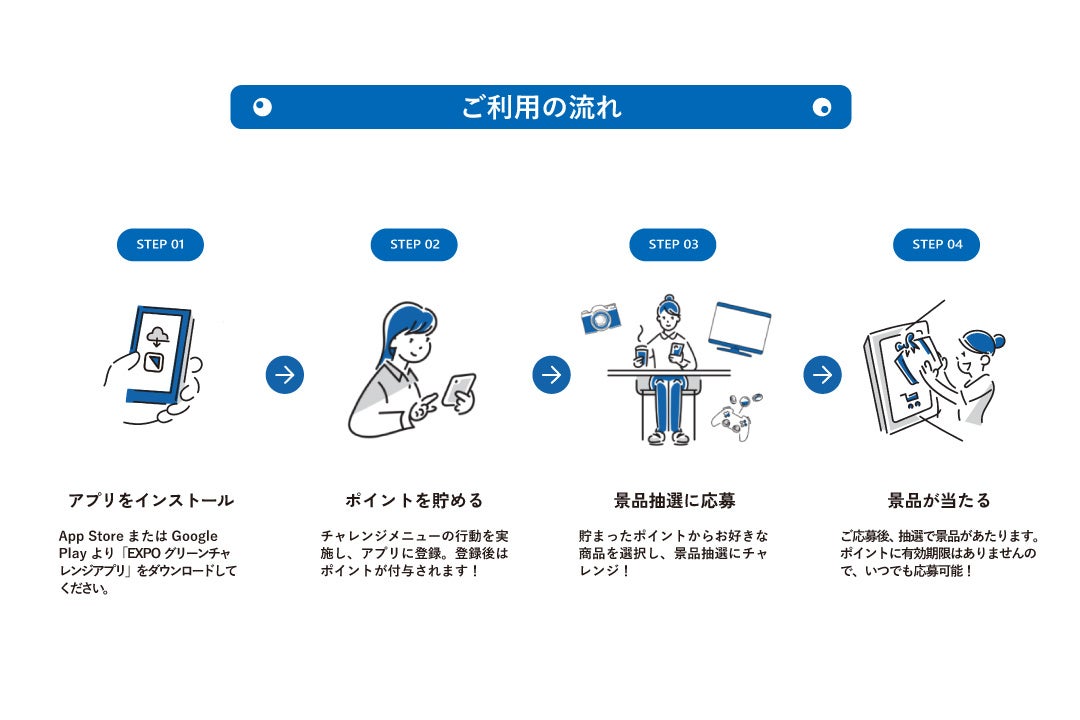 ご利用の流れ

STEP 01

アプリをインストール

App Store または Google Play より「EXPO グリーンチャレンジアプリ」をダウンロードしてください。

STEP 02

ポイントを貯める

チャレンジメニューの行動を実施し、アプリに登録。登録後はポイントが付与されます！

STEP 03

景品抽選に応募

貯まったポイントからお好きな商品を選択し、景品抽選にチャレンジ！

STEP 04

景品が当たる

ご応募後、抽選で景品があたります。ポイントに有効期限はありませんので、いつでも応募可能！