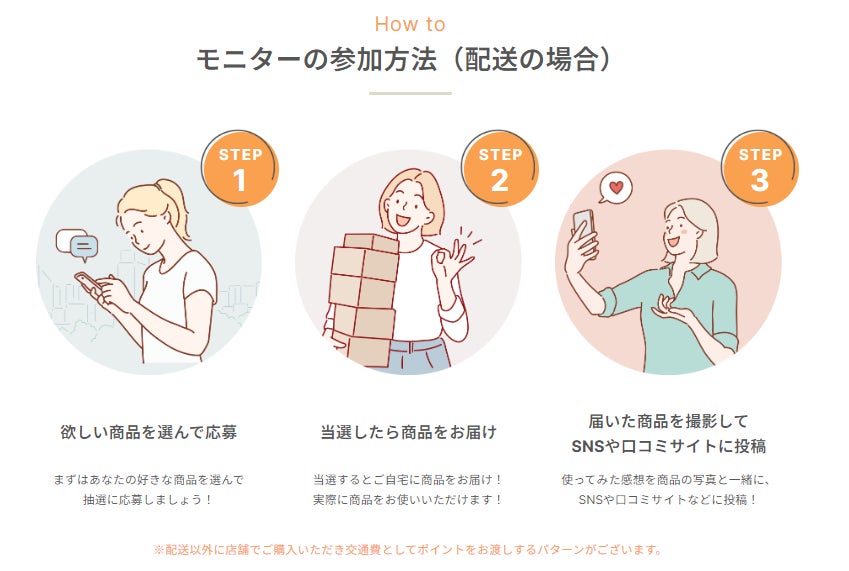 How to
モニターの参加方法（配送の場合）

STEP 1

欲しい商品を選んで応募

まずはあなたの好きな商品を選んで抽選に応募しましょう！

STEP 2

当選したら商品をお届け

当選するとご自宅に商品をお届け！実際に商品をお使いいただけます！

STEP 3

届いた商品を撮影してSNSや口コミサイトに投稿

使ってみた感想を商品の写真と一緒に、SNSや口コミサイトなどに投稿！

※配送以外に店舗でご購入いただき交通費としてポイントをお渡しするパターンがございます。