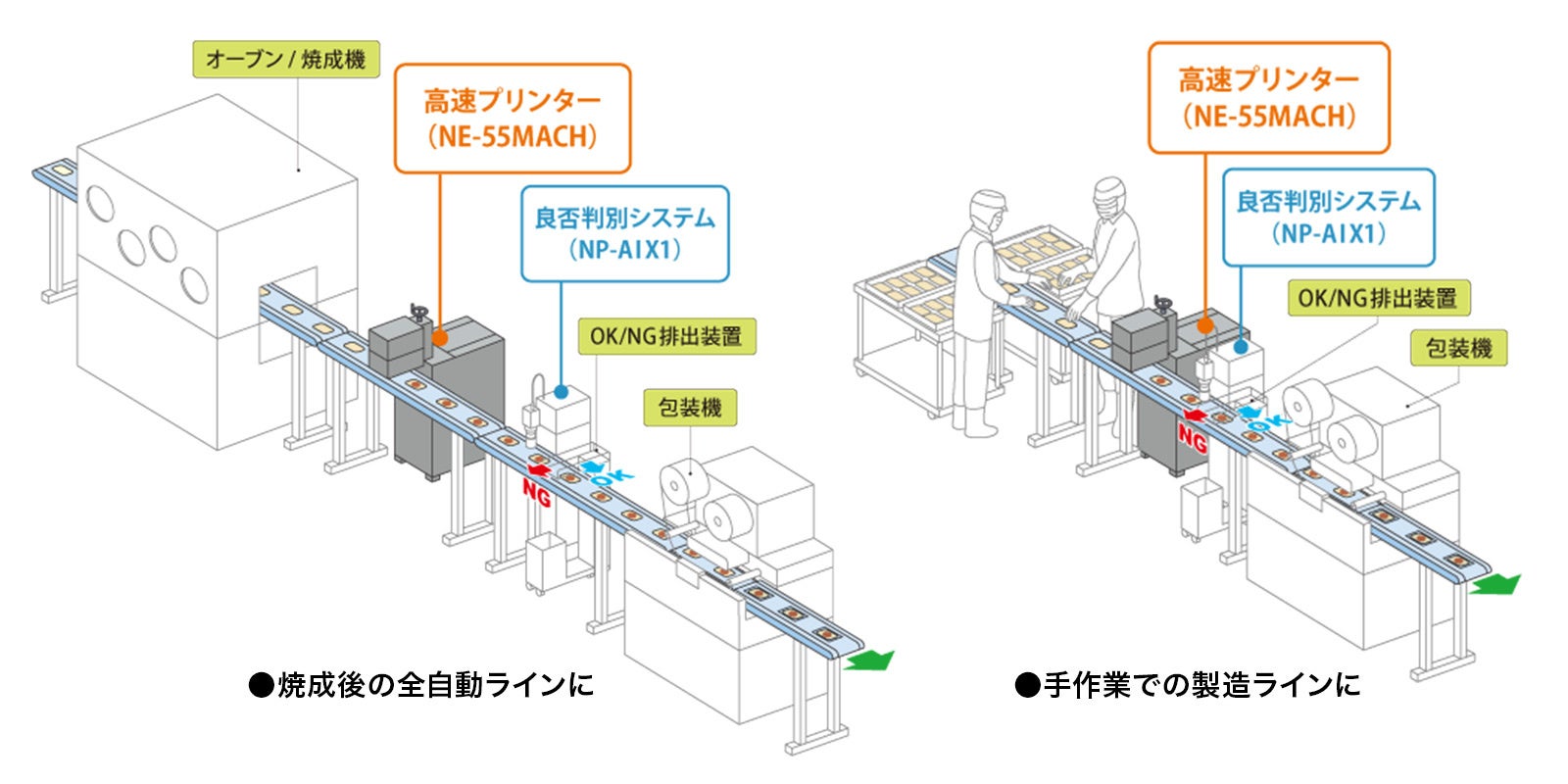 オーブン / 焼成機

高速プリンター
(NE-55MACH)

良否判別システム
(NP-AIX1)

OK/NG排出装置

包装機

NG

OK

●焼成後の全自動ラインに

高速プリンター
(NE-55MACH)

良否判別システム
(NP-AIX1)

OK/NG排出装置

包装機

NG

OK

●手作業での製造ラインに