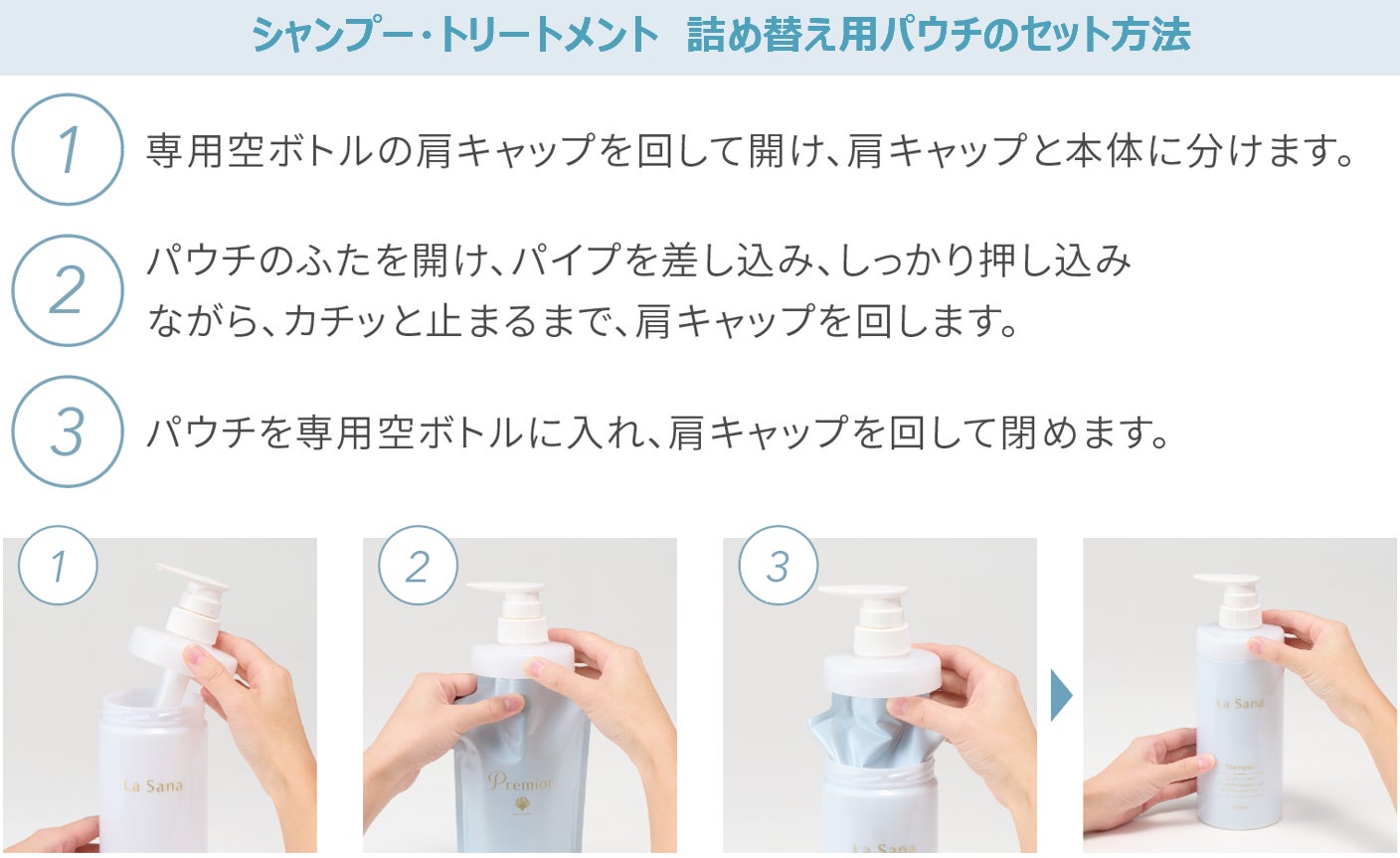 シャンプー・トリートメント　詰め替え用パウチのセット方法

1 専用空ボトルの肩キャップを回して開け、肩キャップと本体に分けます。

2 パウチのふたを開け、パイプを差し込み、しっかり押し込みながら、カチッと止まるまで、肩キャップを回します。

3 パウチを専用空ボトルに入れ、肩キャップを回して閉めます。

1

La Sana

2

Premior

3

La Sana

La Sana

Shampoo