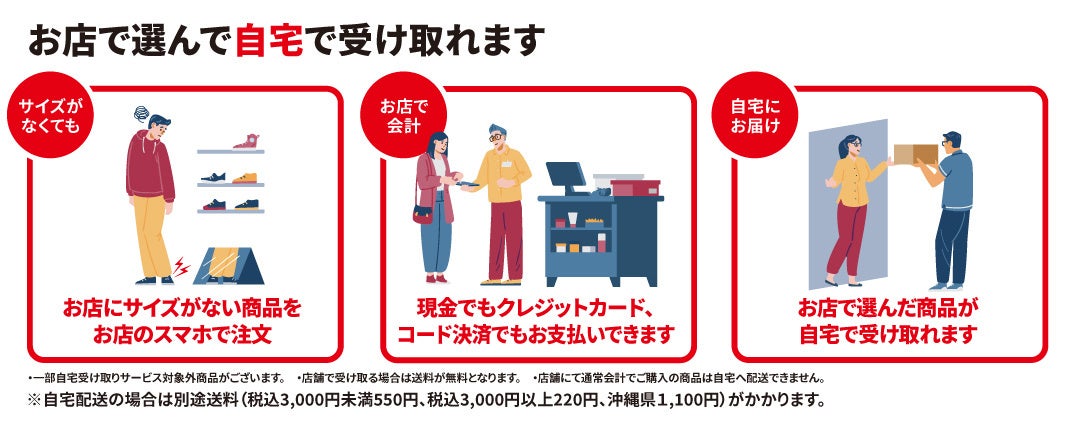 お店で選んで自宅で受け取れます

サイズがなくても

お店にサイズがない商品をお店のスマホで注文

お店で会計

現金でもクレジットカード、コード決済でもお支払いできます

自宅にお届け

お店で選んだ商品が自宅で受け取れます

・一部自宅受け取りサービス対象外商品がございます。　・店舗で受け取る場合は送料が無料となります。　・店舗にて通常会計でご購入の商品は自宅へ配送できません。

※自宅配送の場合は別途送料（税込3,000円未満550円、税込3,000円以上220円、沖縄県1,100円）がかかります。