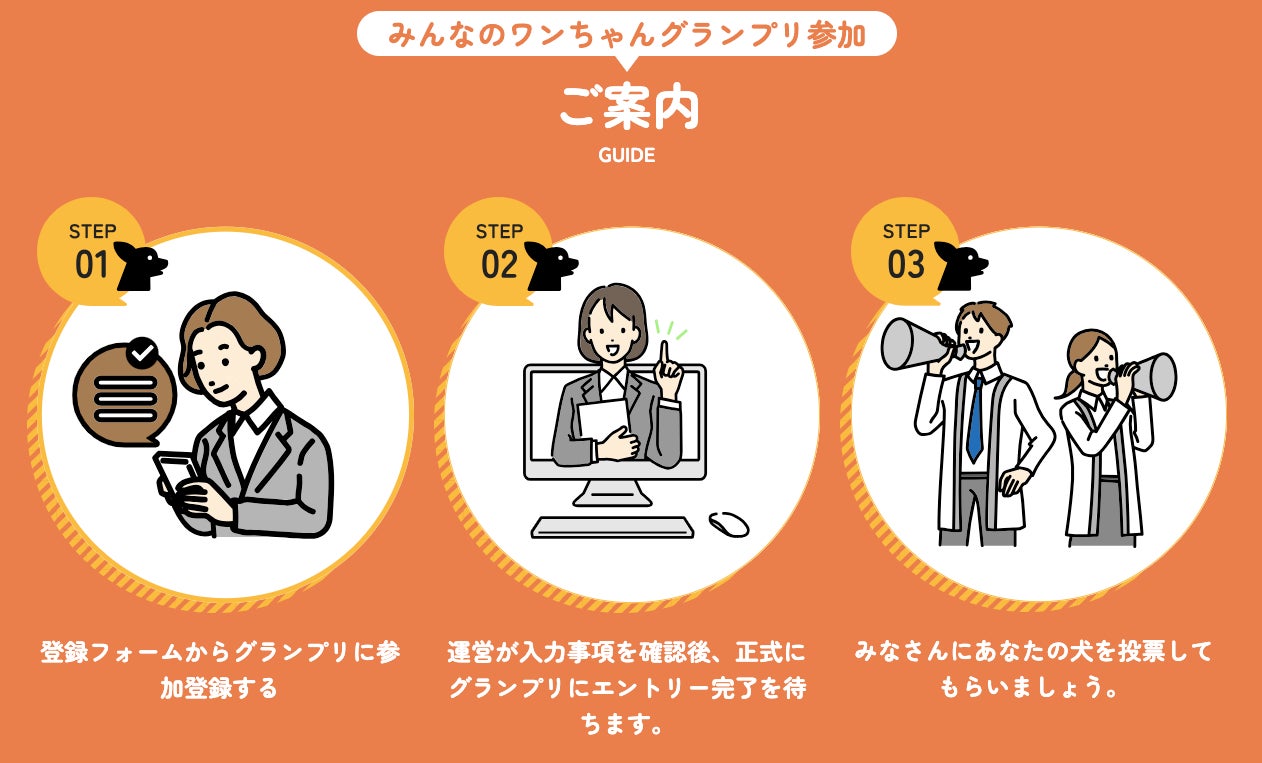 みんなのワンちゃんグランプリ参加

ご案内

GUIDE

STEP
01

登録フォームからグランプリに参加登録する

STEP
02

運営が入力事項を確認後、正式にグランプリにエントリー完了を待ちます。

STEP
03

みなさんにあなたの犬を投票してもらいましょう。