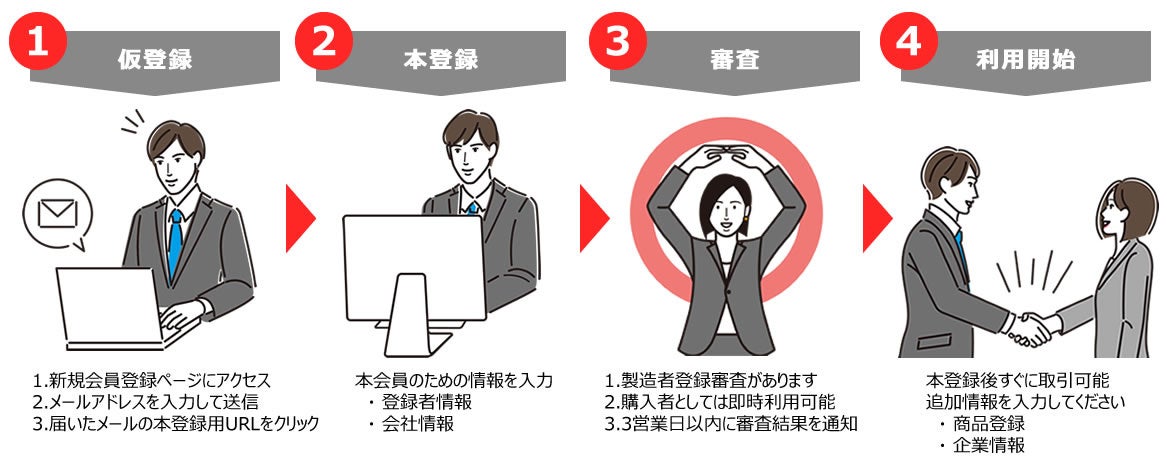 1
仮登録

1.新規会員登録ページにアクセス
2.メールアドレスを入力して送信
3.届いたメールの本登録用URLをクリック

2
本登録

本会員のための情報を入力
・登録者情報
・会社情報

3
審査

1.製造者登録審査があります
2.購入者としては即時利用可能
3.3営業日以内に審査結果を通知

4
利用開始

本登録後すぐに取引可能
追加情報を入力してください
・商品登録
・企業情報