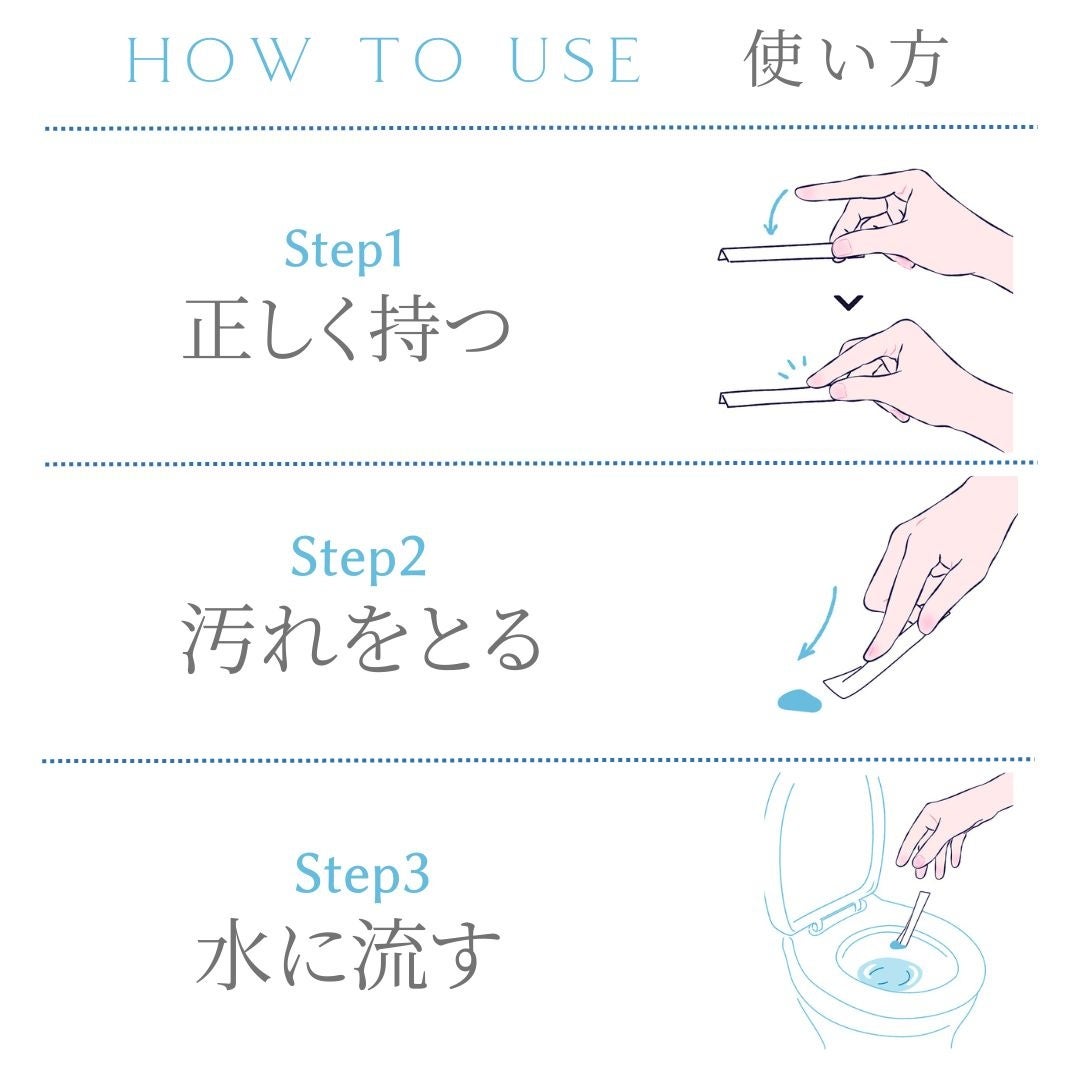 HOW TO USE 使い方

Step1
正しく持つ

Step2
汚れをとる

Step3
水に流す