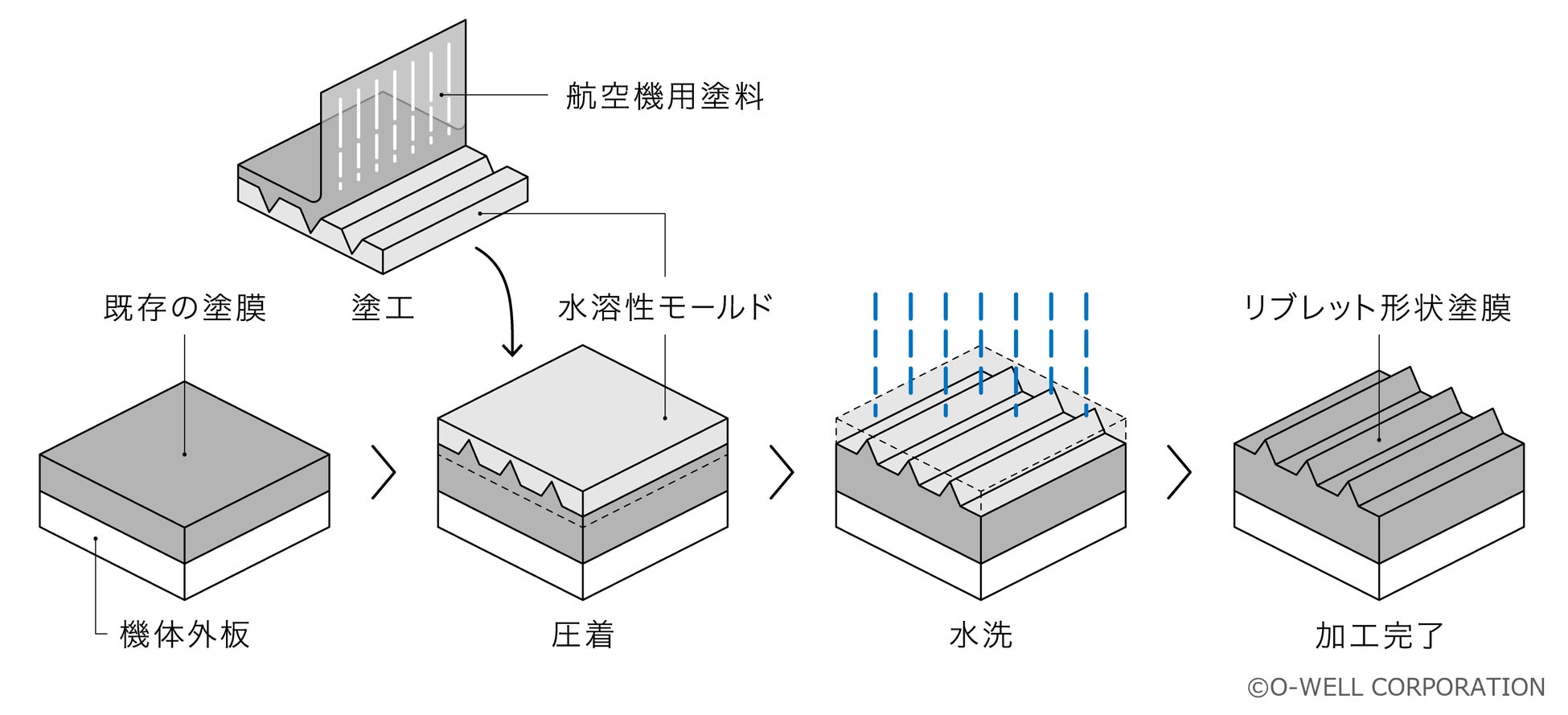 航空機用塗料

既存の塗膜

塗工

水溶性モールド

リブレット形状塗膜

機体外板

圧着

水洗

加工完了

©O-WELL CORPORATION