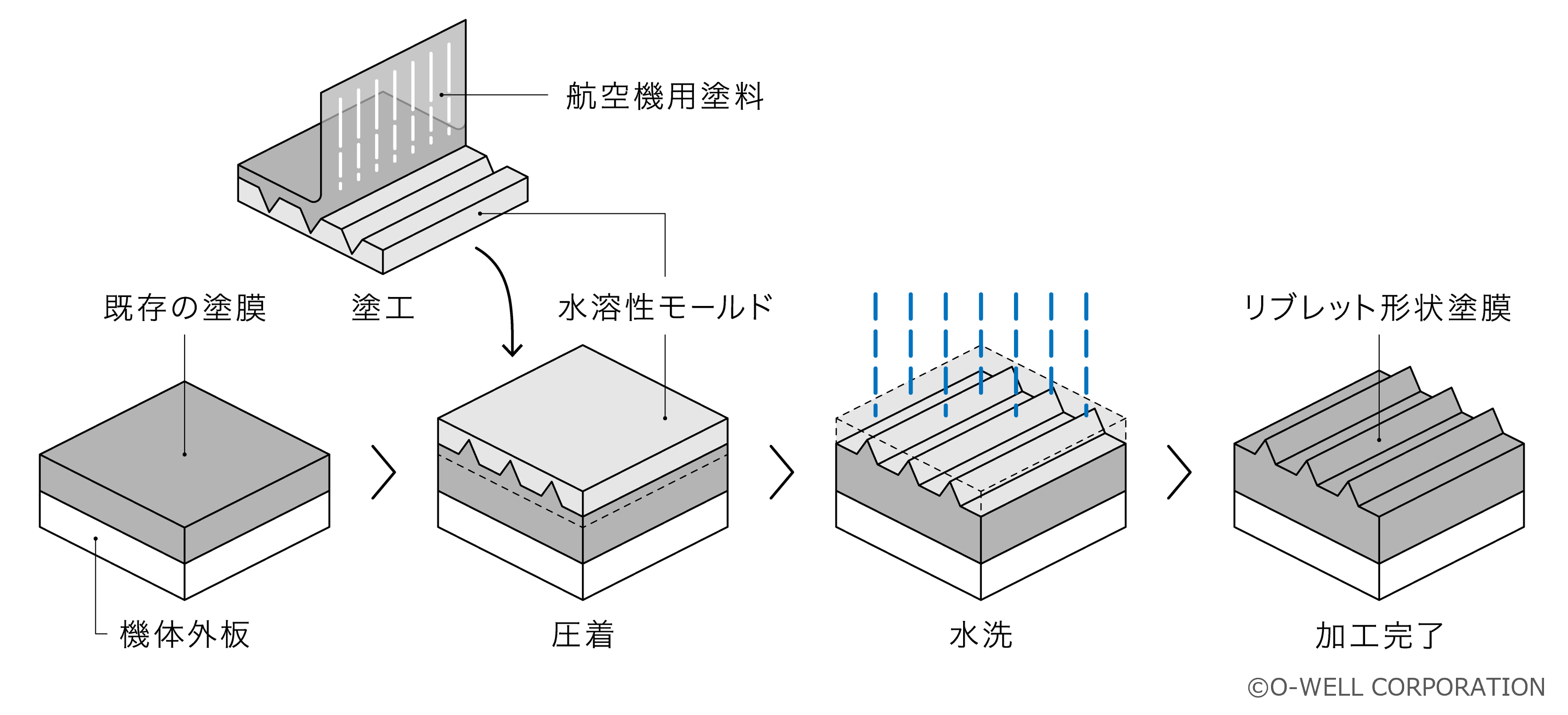 航空機用塗料

既存の塗膜

塗工

水溶性モールド

リブレット形状塗膜

機体外板

圧着

水洗

加工完了

©O-WELL CORPORATION