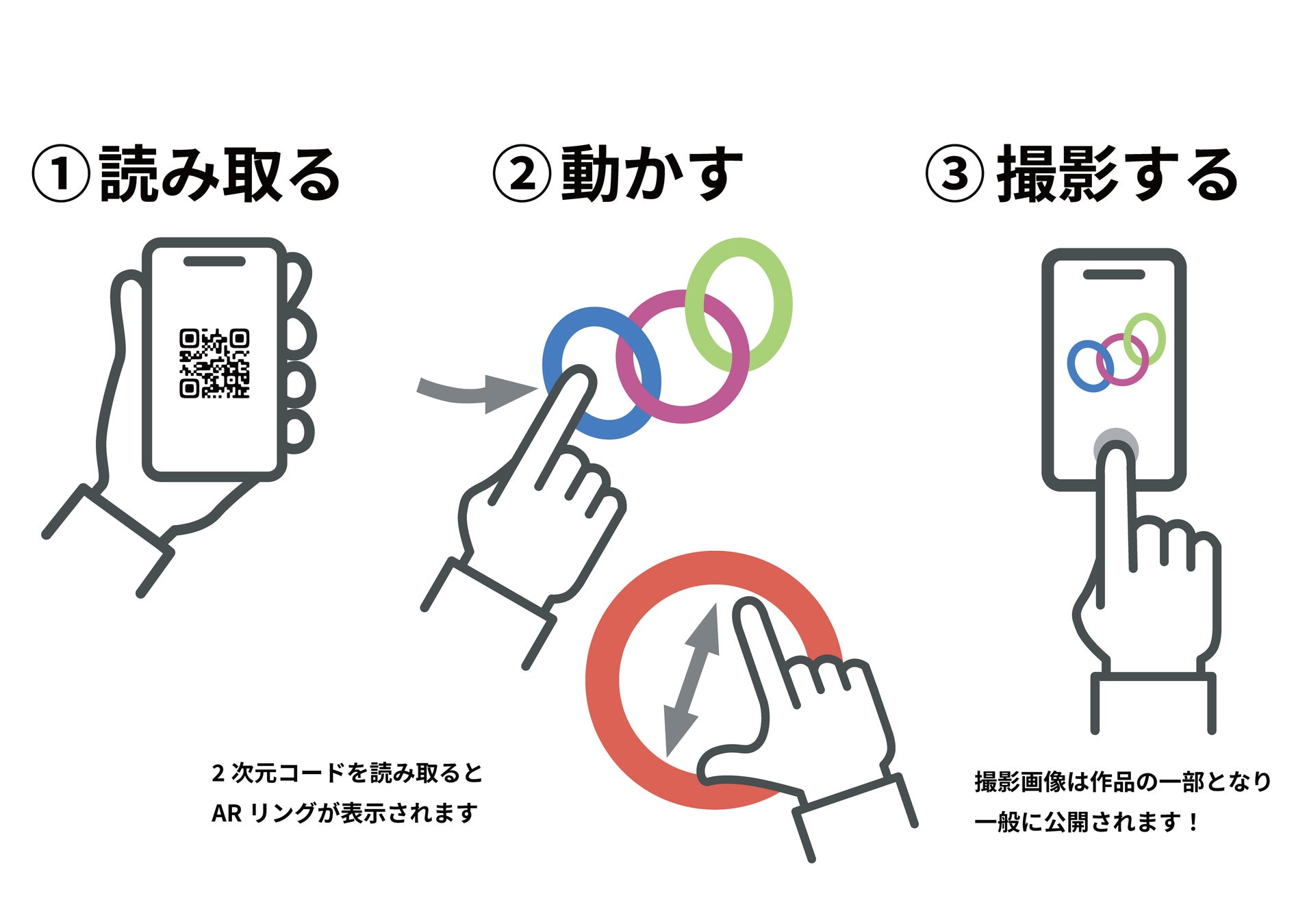 ①読み取る

②動かす

③撮影する

2 次元コードを読み取ると
AR リングが表示されます

撮影画像は作品の一部となり
一般に公開されます！