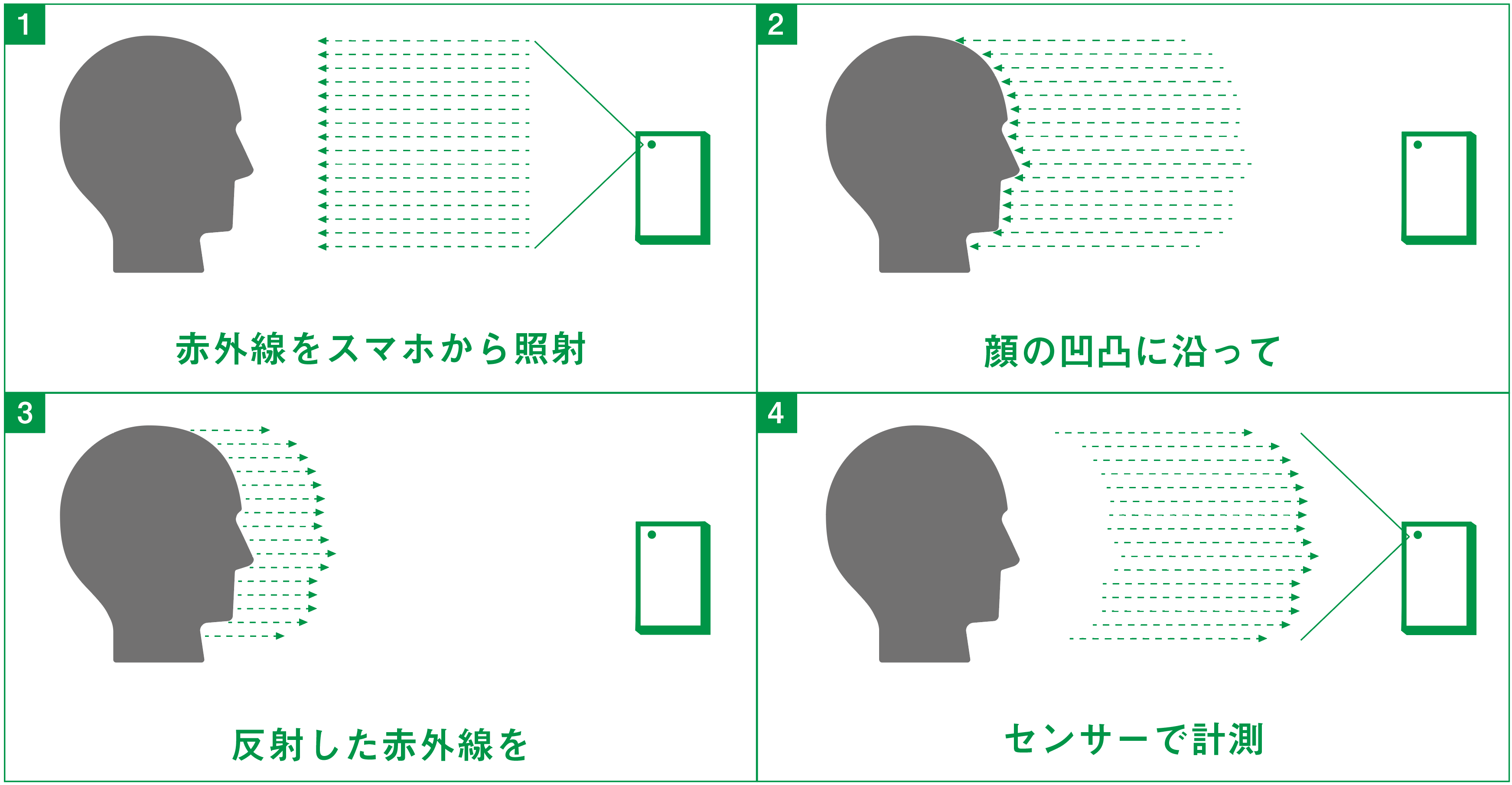 1

赤外線をスマホから照射

2

顔の凹凸に沿って

3

反射した赤外線を

4

センサーで計測