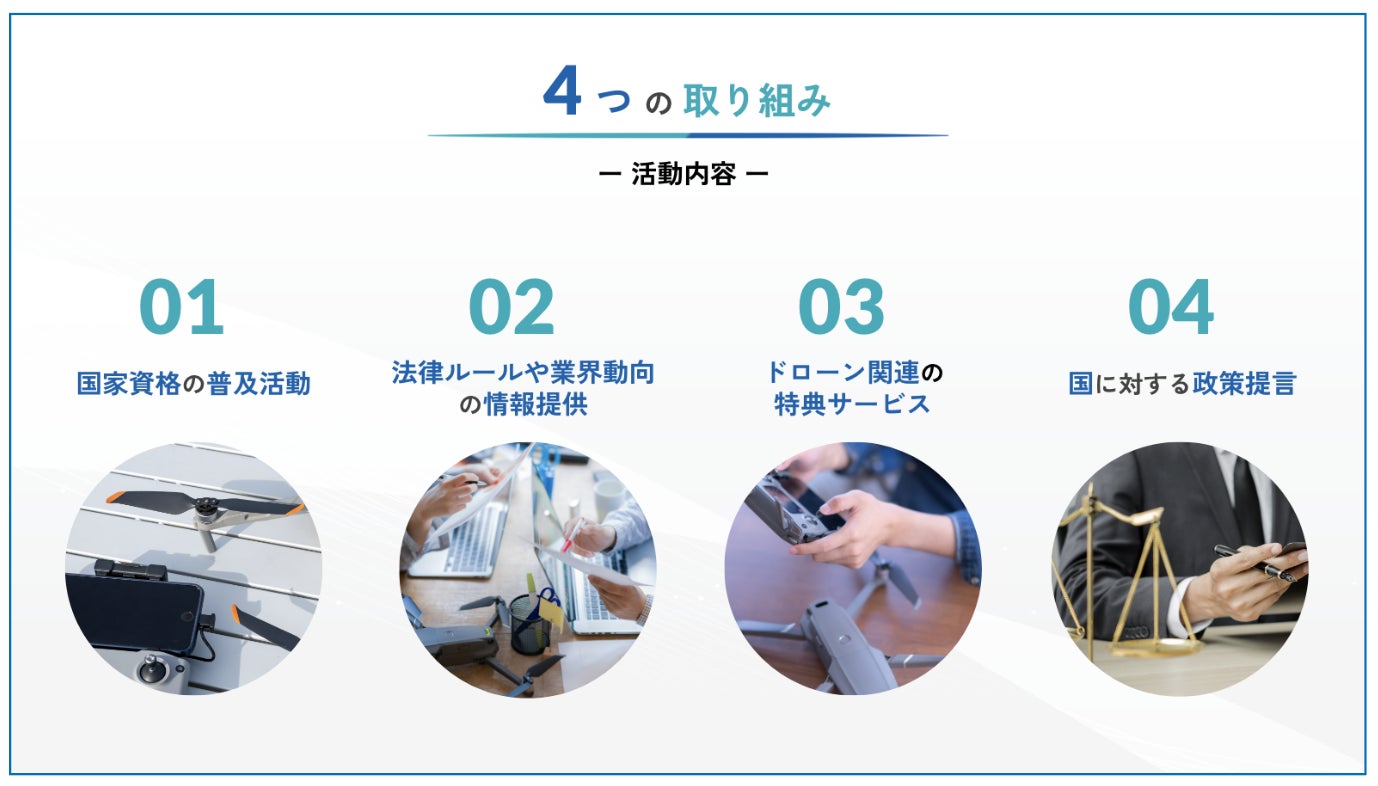 4つの取り組み

ー 活動内容 ー

01
国家資格の普及活動

02
法律ルールや業界動向の情報提供

03
ドローン関連の特典サービス

04
国に対する政策提言