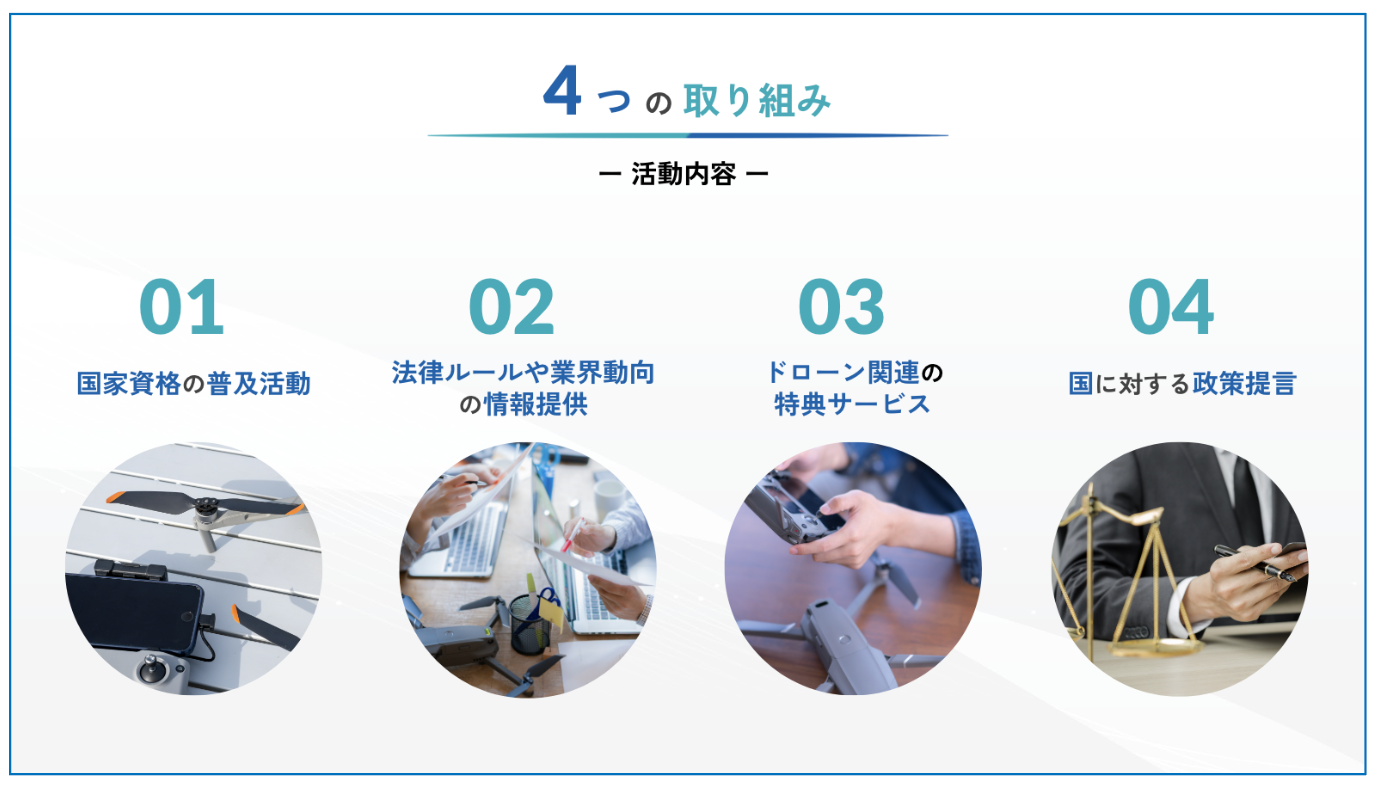 4つの取り組み

ー 活動内容 ー

01

国家資格の普及活動

02

法律ルールや業界動向の情報提供

03

ドローン関連の特典サービス

04

国に対する政策提言