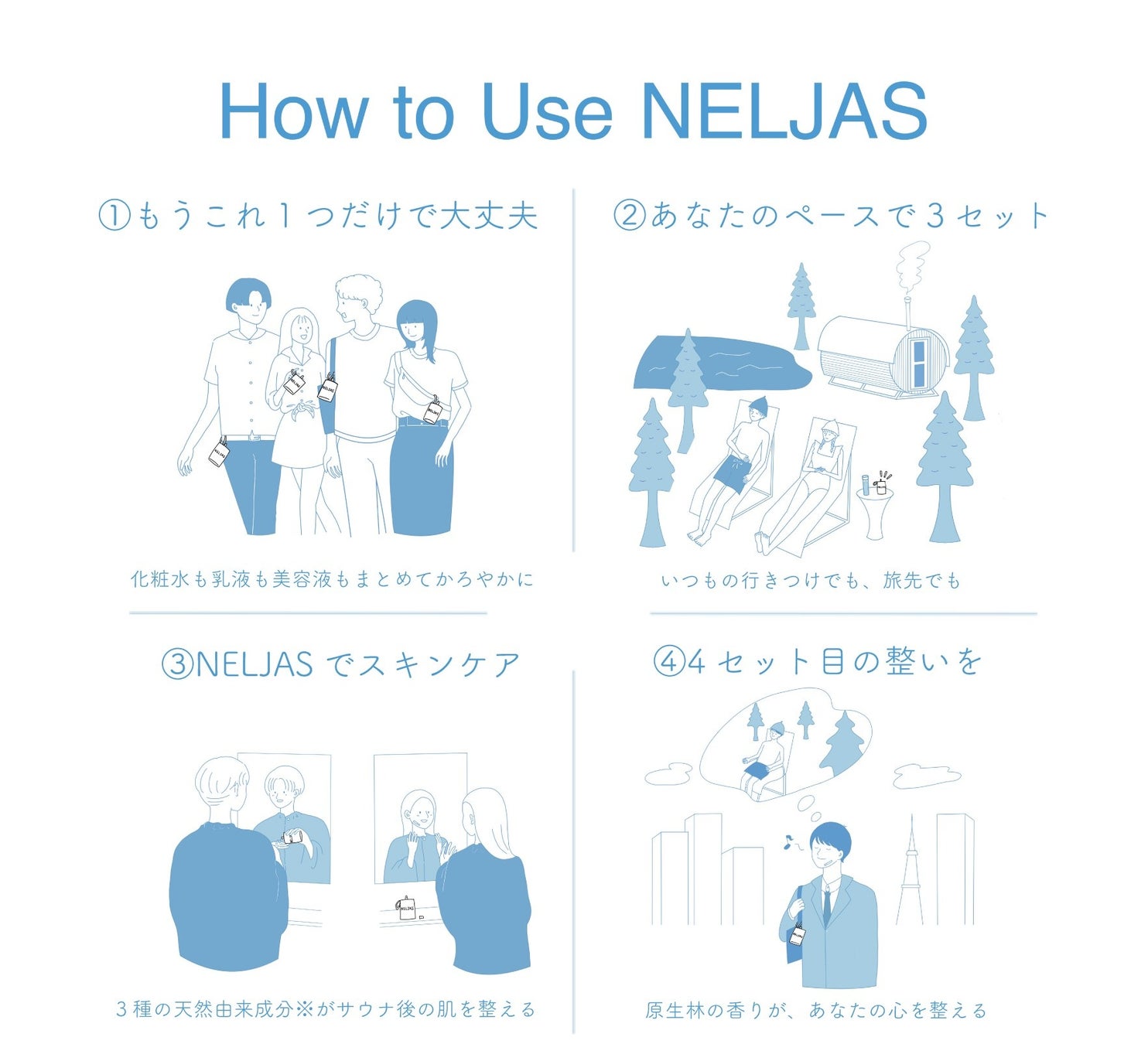 How to Use NELJAS

①もうこれ１つだけで大丈夫

NELJAS

NELJAS

NELJAS

NELJAS

化粧水も乳液も美容液もまとめてかろやかに

②あなたのペースで３セット

いつもの行きつけでも、旅先でも

③NELJAS でスキンケア

NELJAS

３種の天然由来成分※がサウナ後の肌を整える

④4 セット目の整いを

NELJAS

原生林の香りが、あなたの心を整える