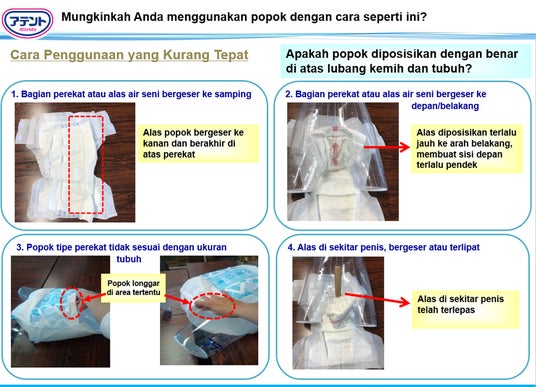 アテント Attento

Mungkinkah Anda menggunakan popok dengan cara seperti ini?

Cara Penggunaan yang Kurang Tepat

Apakah popok diposisikan dengan benar di atas lubang kemih dan tubuh?

1. Bagian perekat atau alas air seni bergeser ke samping

Alas popok bergeser ke kanan dan berakhir di atas perekat

2. Bagian perekat atau alas air seni bergeser ke depan/belakang

Alas diposisikan terlalu jauh ke arah belakang, membuat sisi depan terlalu pendek

3. Popok tipe perekat tidak sesuai dengan ukuran tubuh

Popok longgar di area tertentu

4. Alas di sekitar penis, bergeser atau terlipat

Alas di sekitar penis telah terlepas