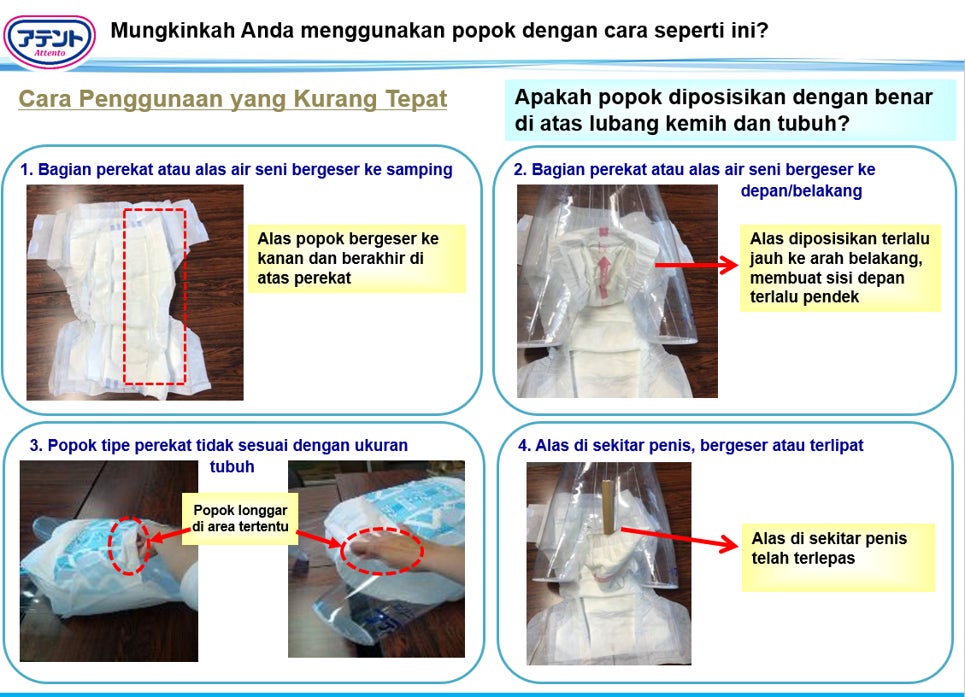 アテント
Attento

Mungkinkah Anda menggunakan popok dengan cara seperti ini?

Cara Penggunaan yang Kurang Tepat

Apakah popok diposisikan dengan benar di atas lubang kemih dan tubuh?

1. Bagian perekat atau alas air seni bergeser ke samping

Alas popok bergeser ke kanan dan berakhir di atas perekat

2. Bagian perekat atau alas air seni bergeser ke depan/belakang

Alas diposisikan terlalu jauh ke arah belakang, membuat sisi depan terlalu pendek

3. Popok tipe perekat tidak sesuai dengan ukuran tubuh

Popok longgar di area tertentu

4. Alas di sekitar penis, bergeser atau terlipat

Alas di sekitar penis telah terlepas