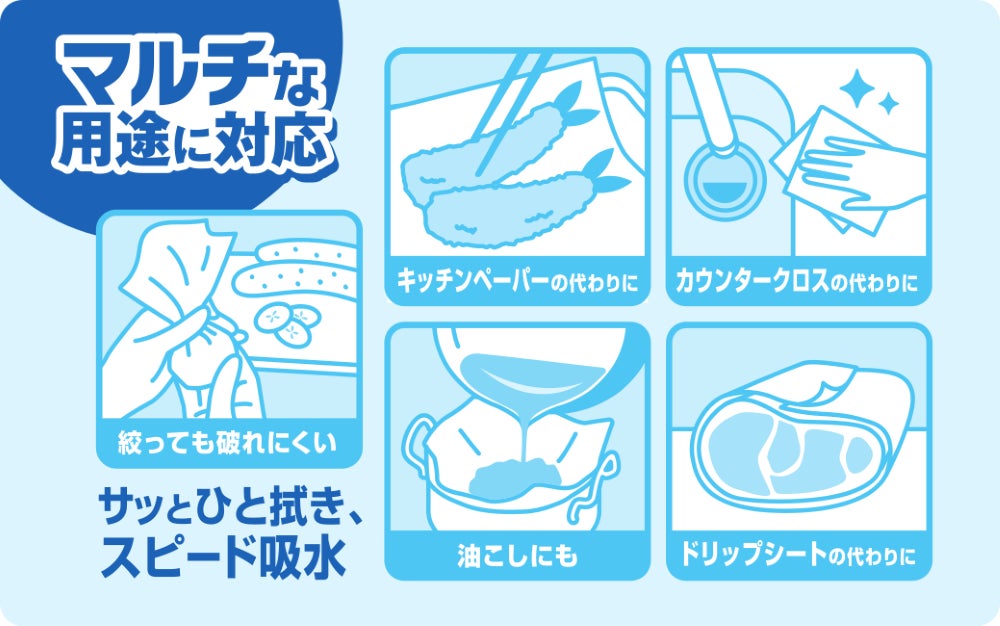 マルチな用途に対応

絞っても破れにくい

サッとひと拭き、スピード吸水

キッチンペーパーの代わりに

カウンタークロスの代わりに

油こしにも

ドリップシートの代わりに