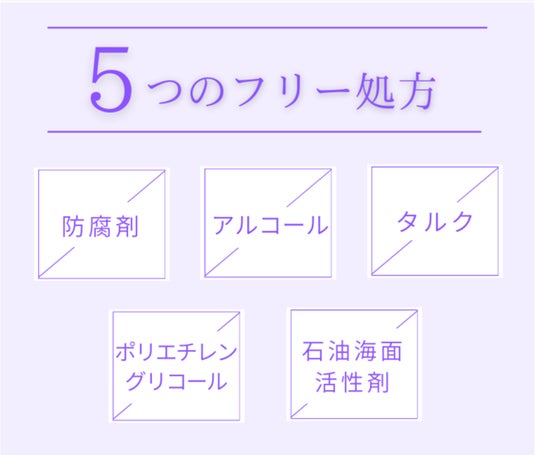 5つのフリー処方

防腐剤

アルコール

タルク

ポリエチレン
グリコール

石油海面
活性剤