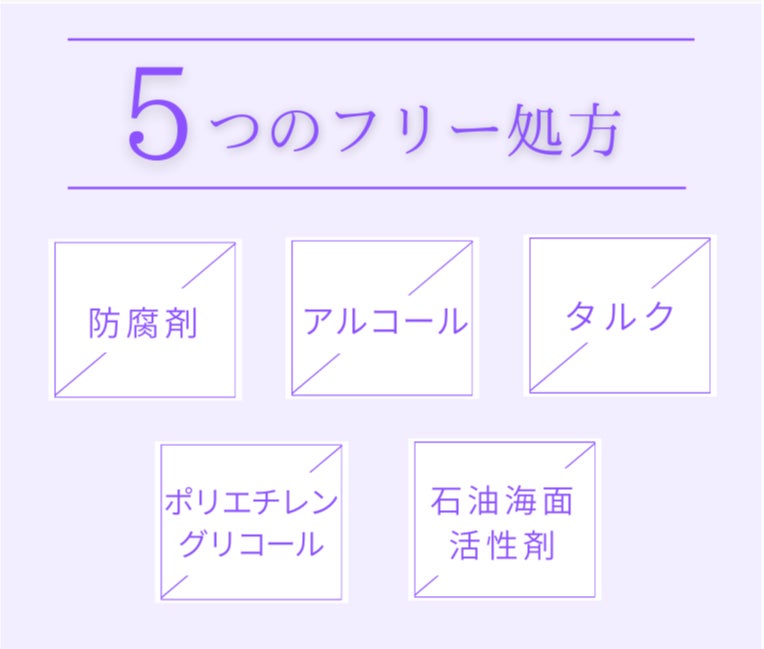 5つのフリー処方

防腐剤

アルコール

タルク

ポリエチレン
グリコール

石油海面
活性剤