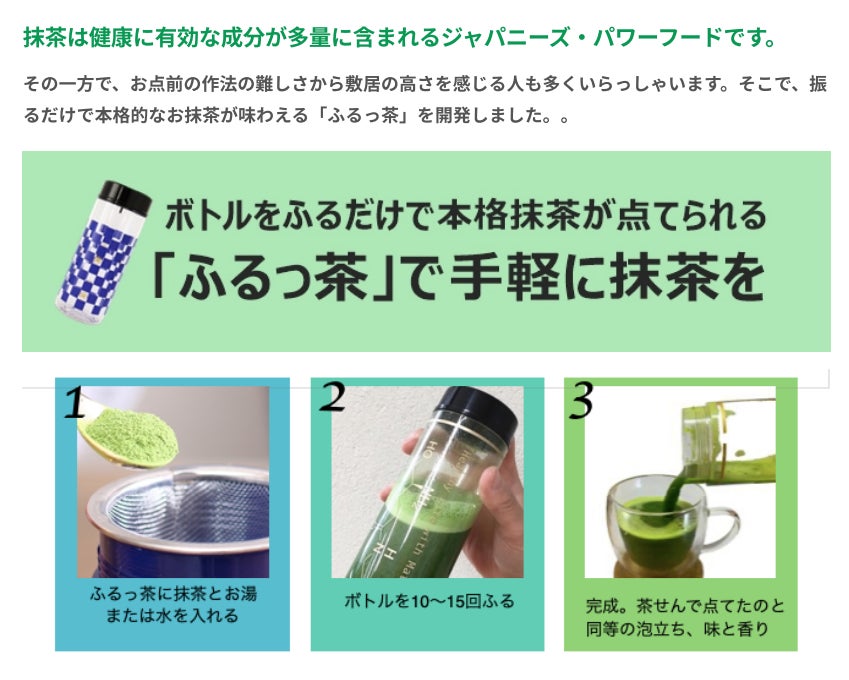 抹茶は健康に有効な成分が多量に含まれるジャパニーズ・パワーフードです。

その一方で、お点前の作法の難しさから敷居の高さを感じる人も多くいらっしゃいます。そこで、振るだけで本格的なお抹茶が味わえる「ふるっ茶」を開発しました。。

ボトルをふるだけで本格抹茶が点てられる
「ふるっ茶」で手軽に抹茶を

1
ふるっ茶に抹茶とお湯または水を入れる

2
ボトルを10〜15回ふる

3
完成。茶せんで点てたのと同等の泡立ち、味と香り