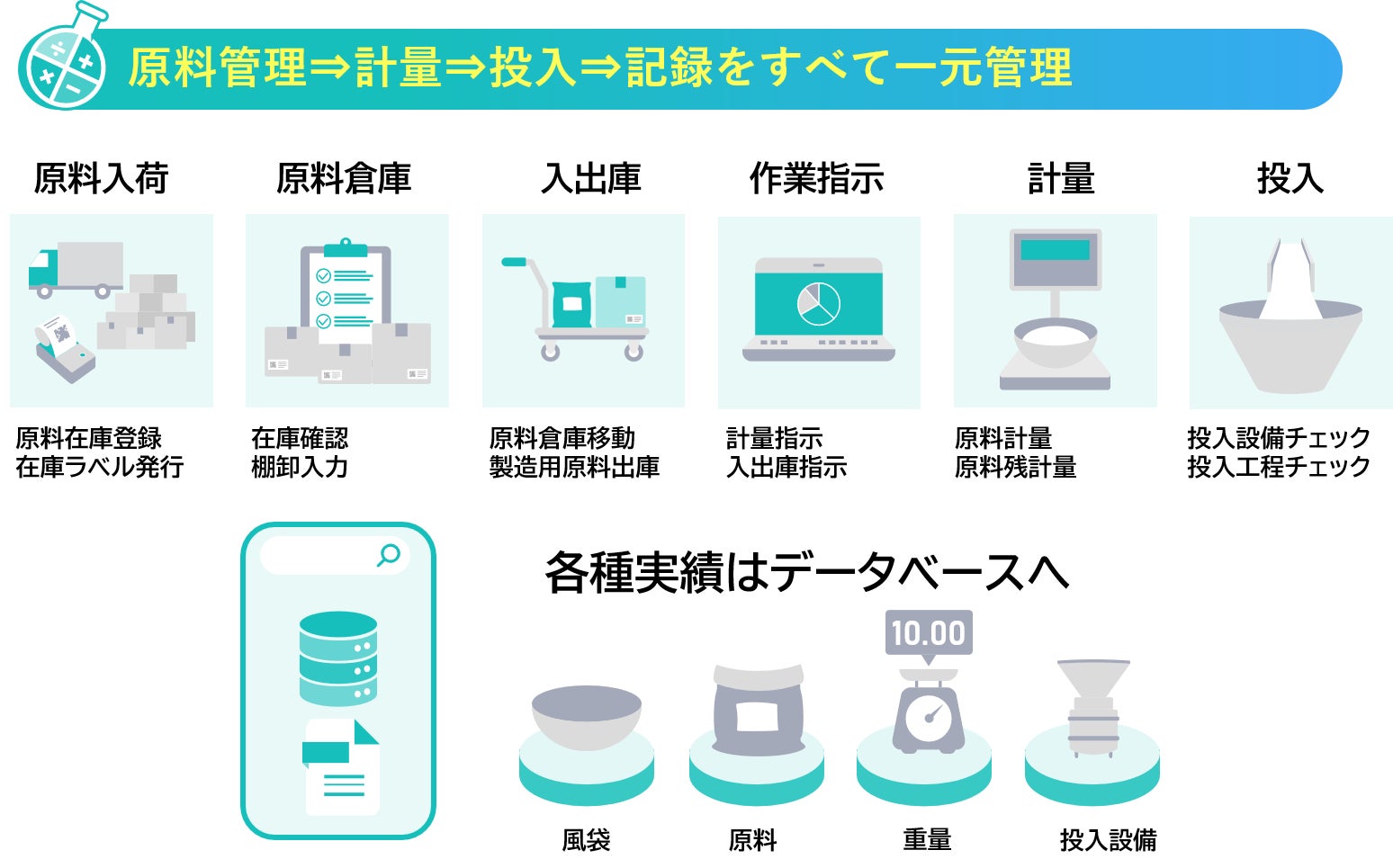 原料管理⇒計量⇒投入⇒記録をすべて一元管理

原料入荷

原料在庫登録
在庫ラベル発行

原料倉庫

在庫確認
棚卸入力

入出庫

原料倉庫移動
製造用原料出庫

作業指示

計量指示
入出庫指示

計量

原料計量
原料残計量

投入

投入設備チェック
投入工程チェック

各種実績はデータベースへ

10.00

風袋

原料

重量

投入設備